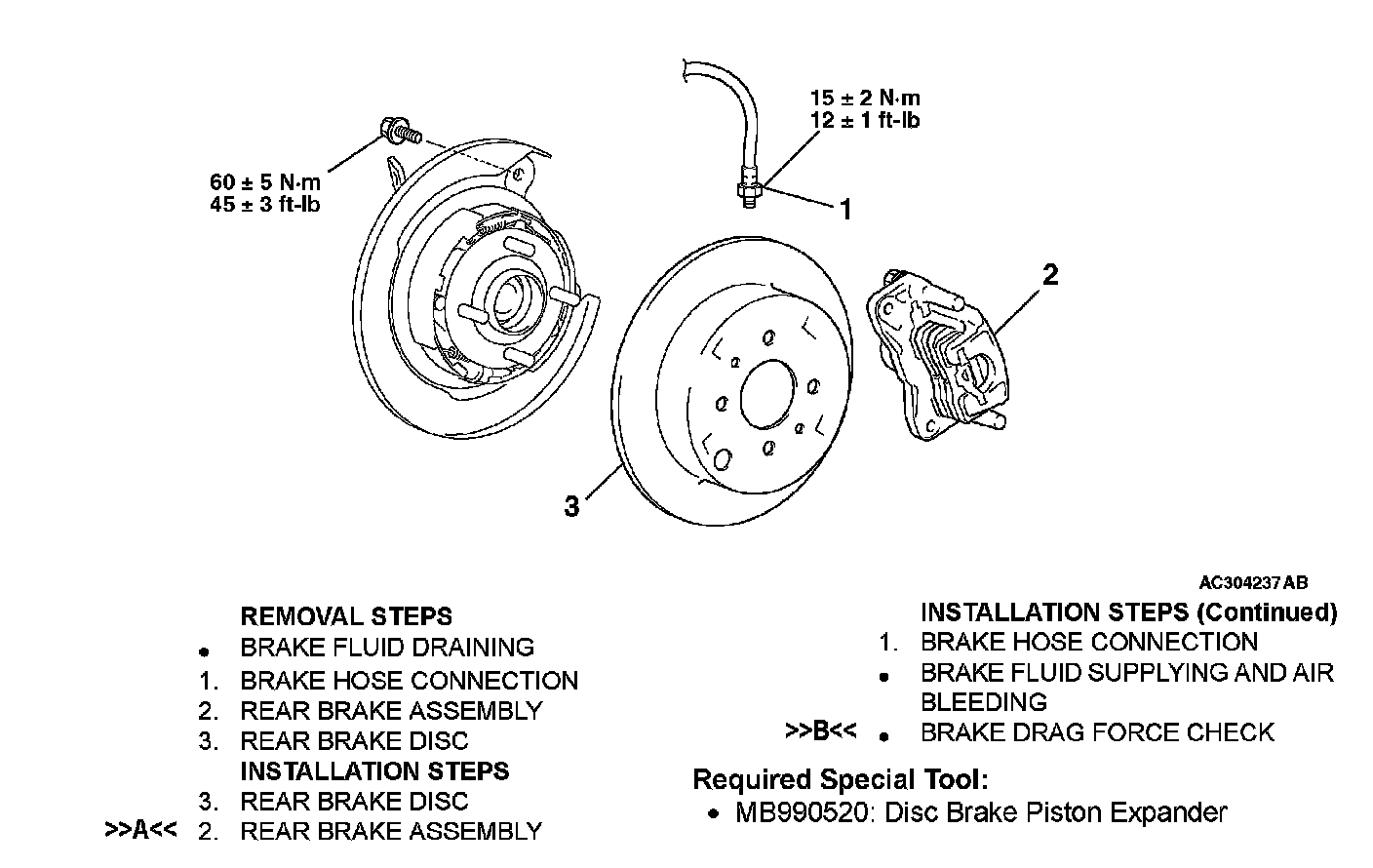 15 ± 2 N·m
12 ± 1 ft-lb

60 ± 5 N·m
45 ± 3 ft-lb

1

2

3

AC304237 AB

REMOVAL STEPS
• BRAKE FLUID DRAINING
1. BRAKE HOSE CONNECTION
2. REAR BRAKE ASSEMBLY
3. REAR BRAKE DISC
INSTALLATION STEPS
3. REAR BRAKE DISC
>>A<< 2. REAR BRAKE ASSEMBLY

INSTALLATION STEPS (Continued)
1. BRAKE HOSE CONNECTION
• BRAKE FLUID SUPPLYING AND AIR BLEEDING
>>B<< • BRAKE DRAG FORCE CHECK

Required Special Tool:
• MB990520: Disc Brake Piston Expander