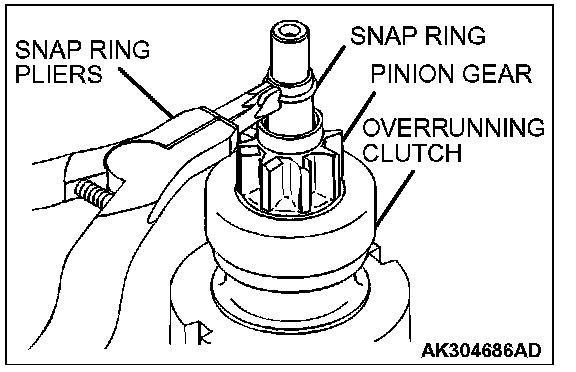 SNAP RING PLIERS

SNAP RING

PINION GEAR

OVERRUNNING CLUTCH

AK304686AD