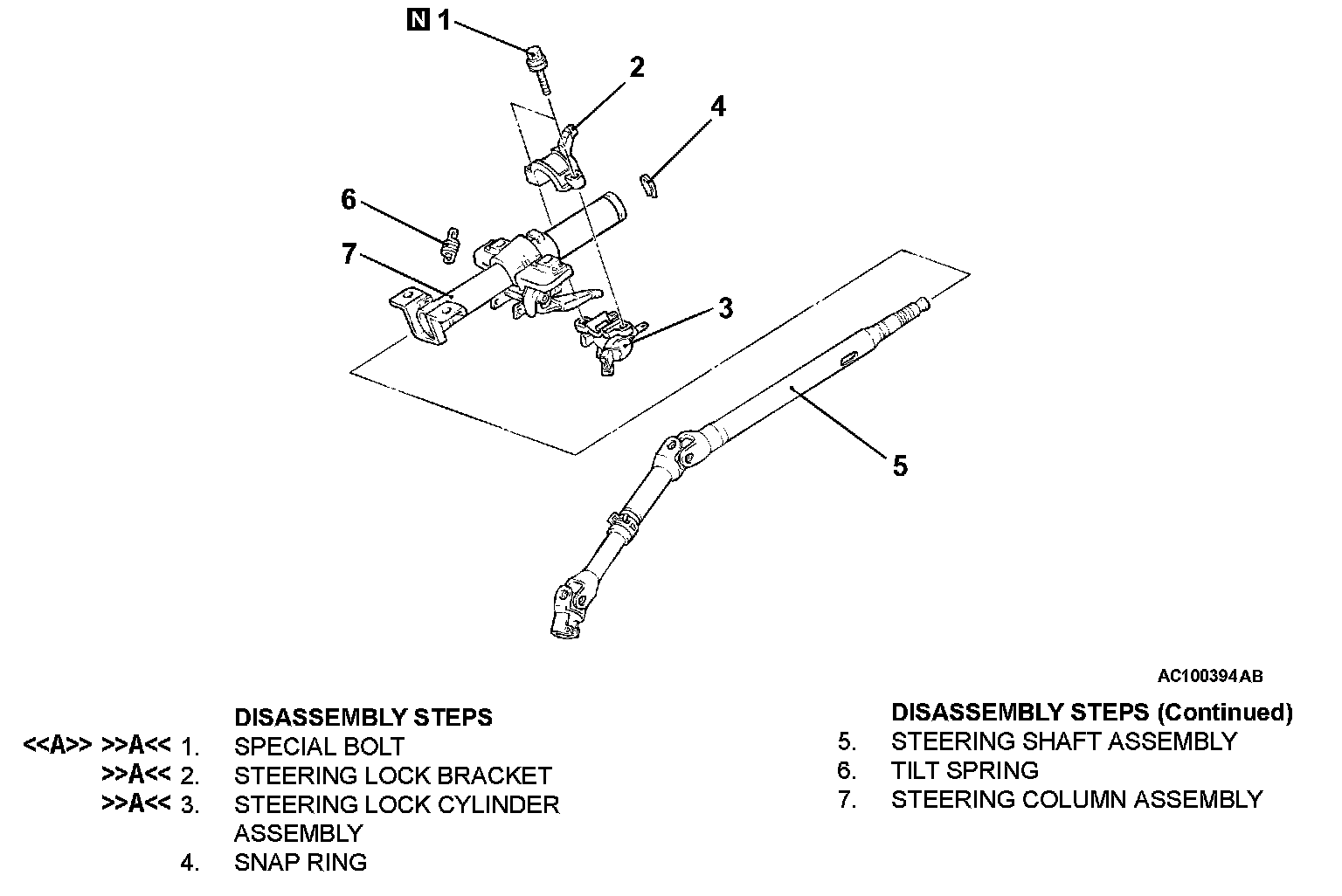 N 1
2
4
6
7
3
5

AC100394AB

DISASSEMBLY STEPS
<<A>> >>A<< 1. SPECIAL BOLT
>>A<< 2. STEERING LOCK BRACKET
>>A<< 3. STEERING LOCK CYLINDER ASSEMBLY
4. SNAP RING

DISASSEMBLY STEPS (Continued)
5. STEERING SHAFT ASSEMBLY
6. TILT SPRING
7. STEERING COLUMN ASSEMBLY