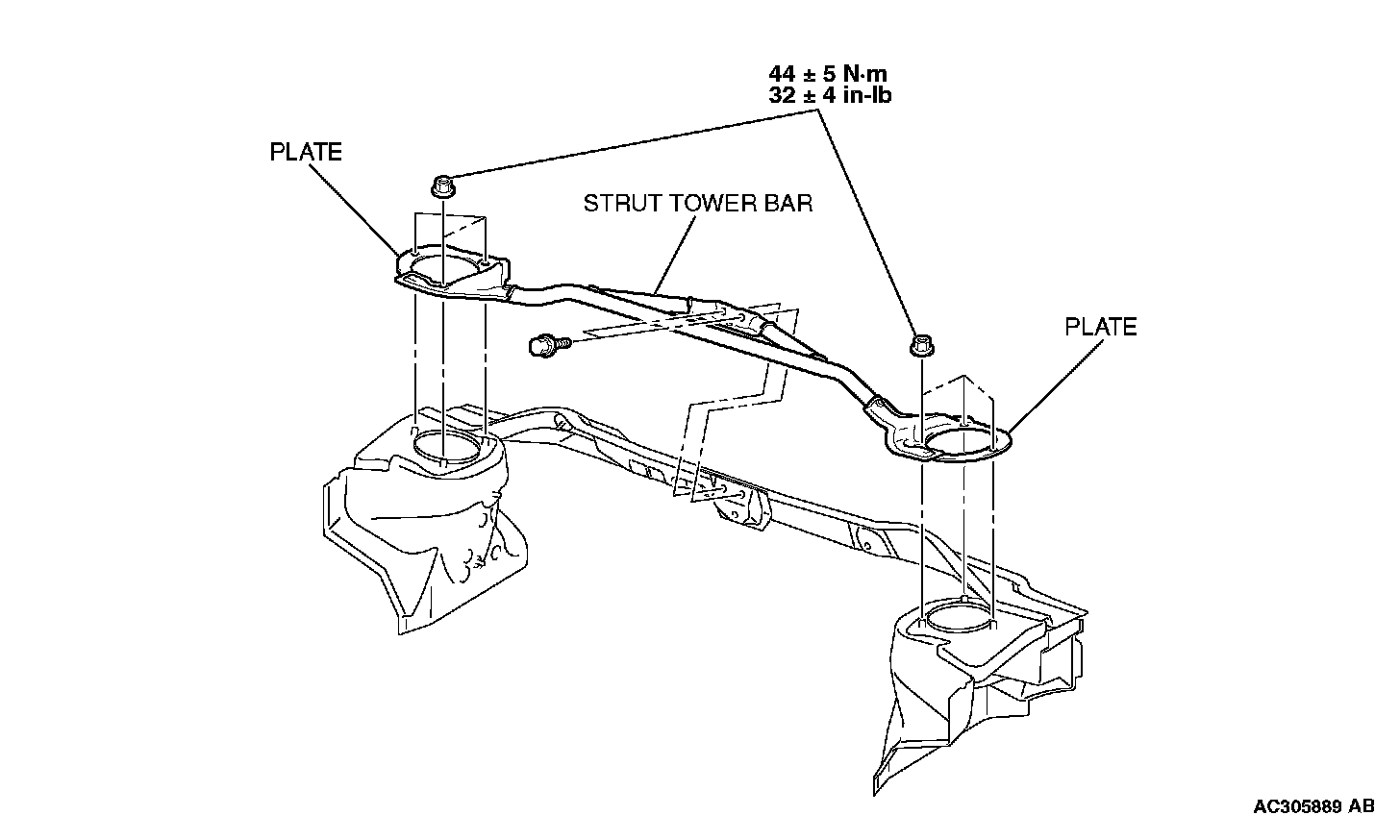 44 ± 5 N·m
32 ± 4 in-lb

PLATE

STRUT TOWER BAR

PLATE

AC305889 AB