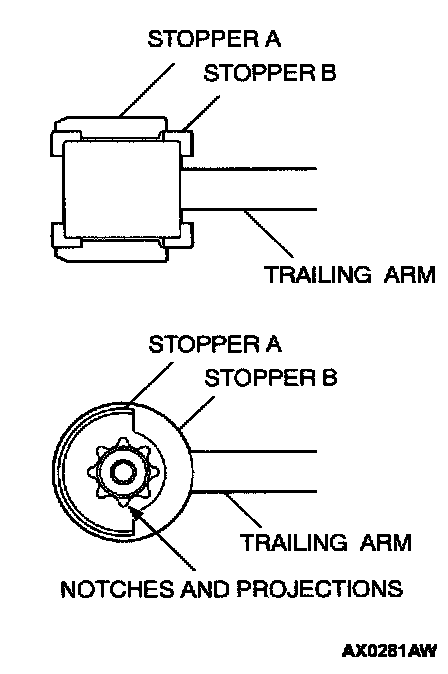 STOPPER A
STOPPER B
TRAILING ARM

STOPPER A
STOPPER B
TRAILING ARM
NOTCHES AND PROJECTIONS

AX0281AW