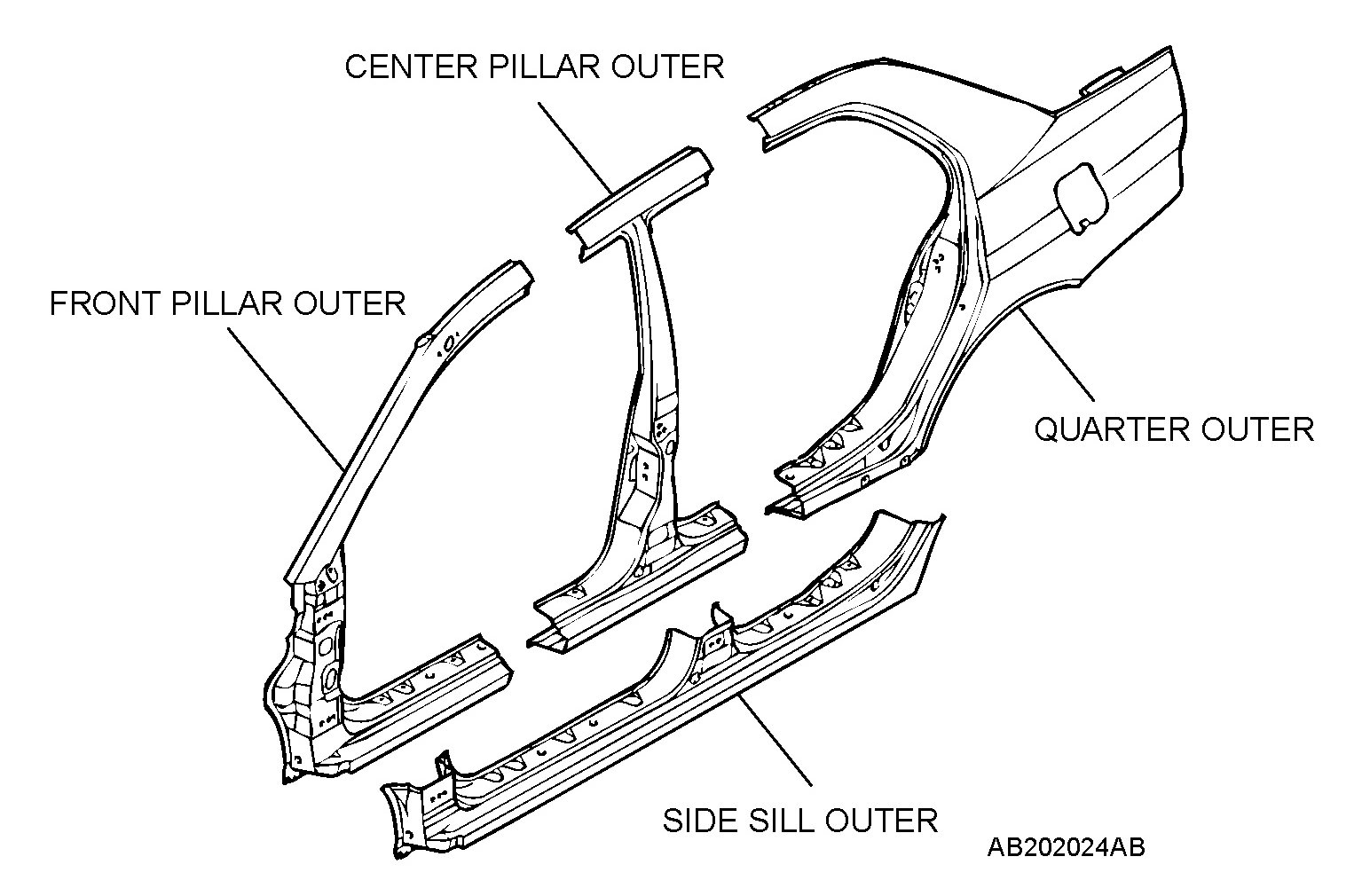 CENTER PILLAR OUTER

FRONT PILLAR OUTER

QUARTER OUTER

SIDE SILL OUTER

AB202024AB