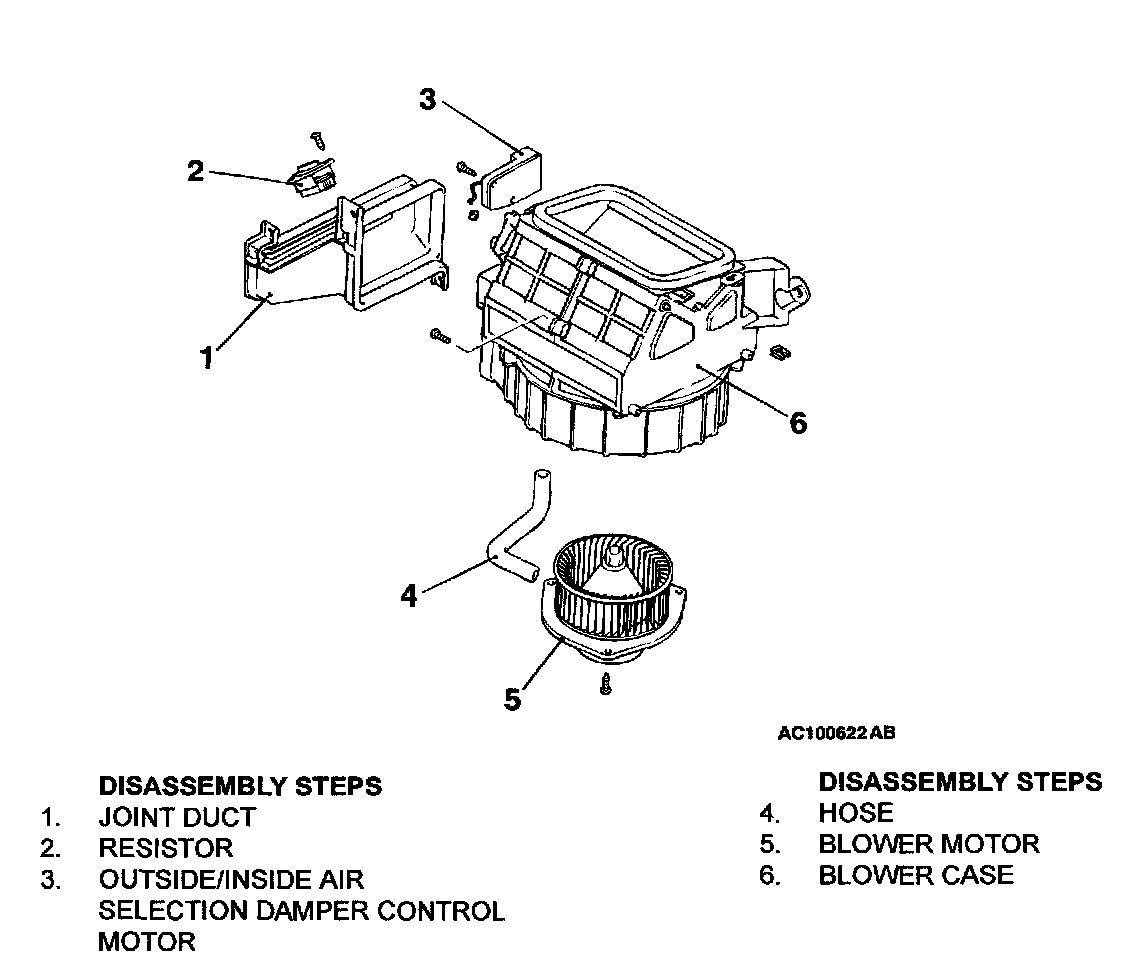 3
2
1
6
4
5

AC100622 AB

DISASSEMBLY STEPS
1. JOINT DUCT
2. RESISTOR
3. OUTSIDE/INSIDE AIR SELECTION DAMPER CONTROL MOTOR

DISASSEMBLY STEPS
4. HOSE
5. BLOWER MOTOR
6. BLOWER CASE