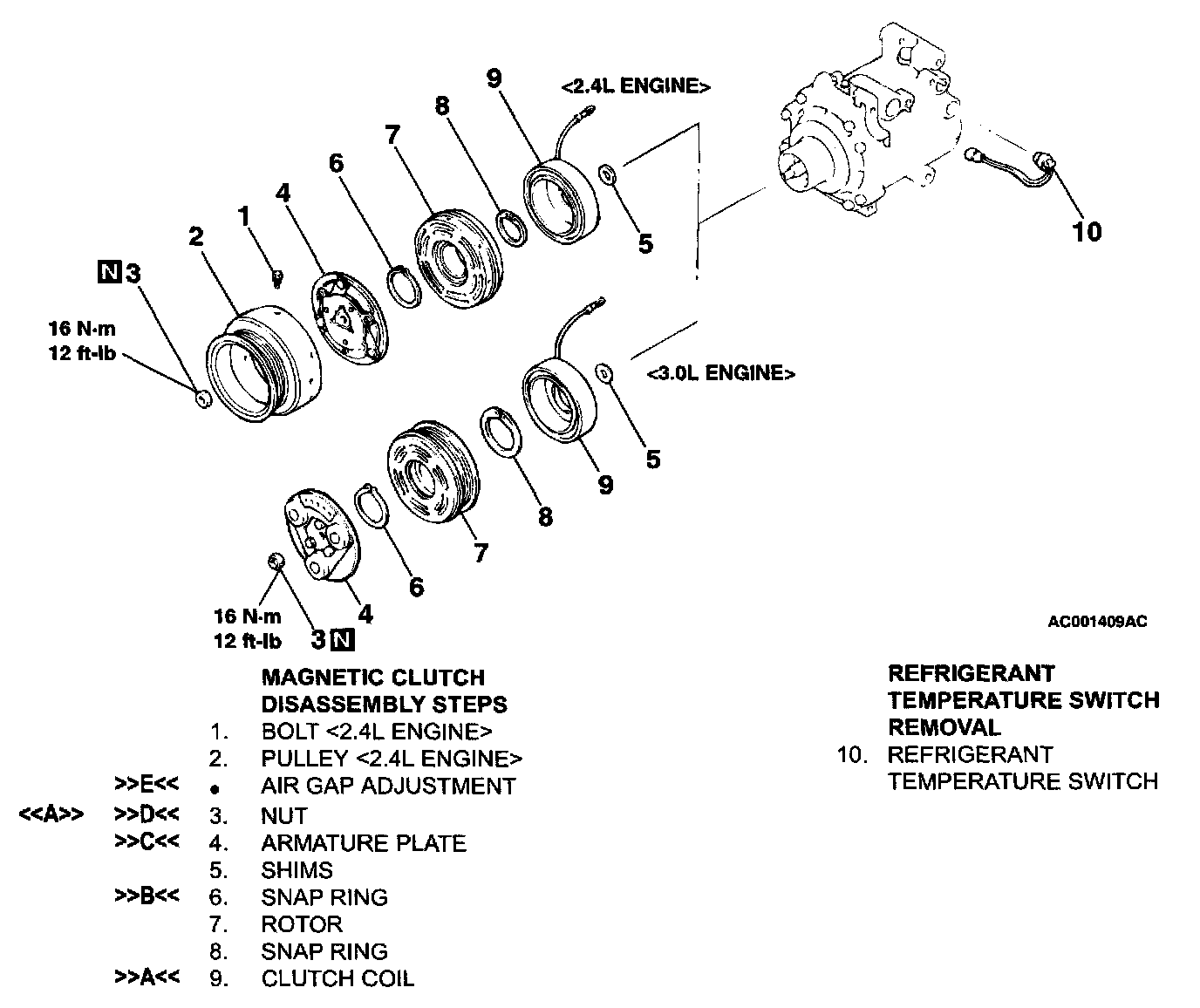 9 <2.4L ENGINE>
8
7
6
4
1
2
N 3
16 N·m
12 ft-lb
5
10
<3.0L ENGINE>
5
9
8
7
6
4
16 N·m
12 ft-lb
3 N
AC001409AC

MAGNETIC CLUTCH DISASSEMBLY STEPS
1. BOLT <2.4L ENGINE>
2. PULLEY <2.4L ENGINE>
>>E<< • AIR GAP ADJUSTMENT
<<A>> >>D<< 3. NUT
>>C<< 4. ARMATURE PLATE
5. SHIMS
>>B<< 6. SNAP RING
7. ROTOR
8. SNAP RING
>>A<< 9. CLUTCH COIL

REFRIGERANT TEMPERATURE SWITCH REMOVAL
10. REFRIGERANT TEMPERATURE SWITCH