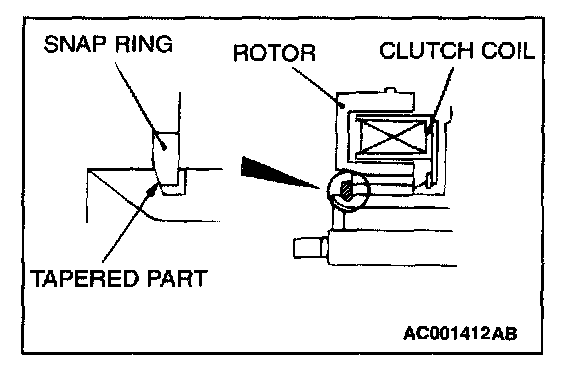 SNAP RING
ROTOR
CLUTCH COIL
TAPERED PART
AC001412AB