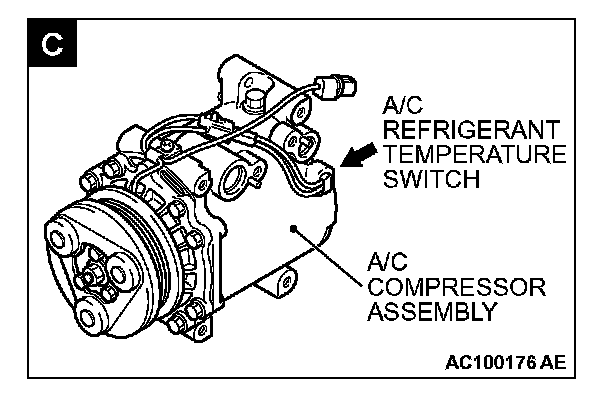 C

A/C REFRIGERANT TEMPERATURE SWITCH

A/C COMPRESSOR ASSEMBLY

AC100176 AE