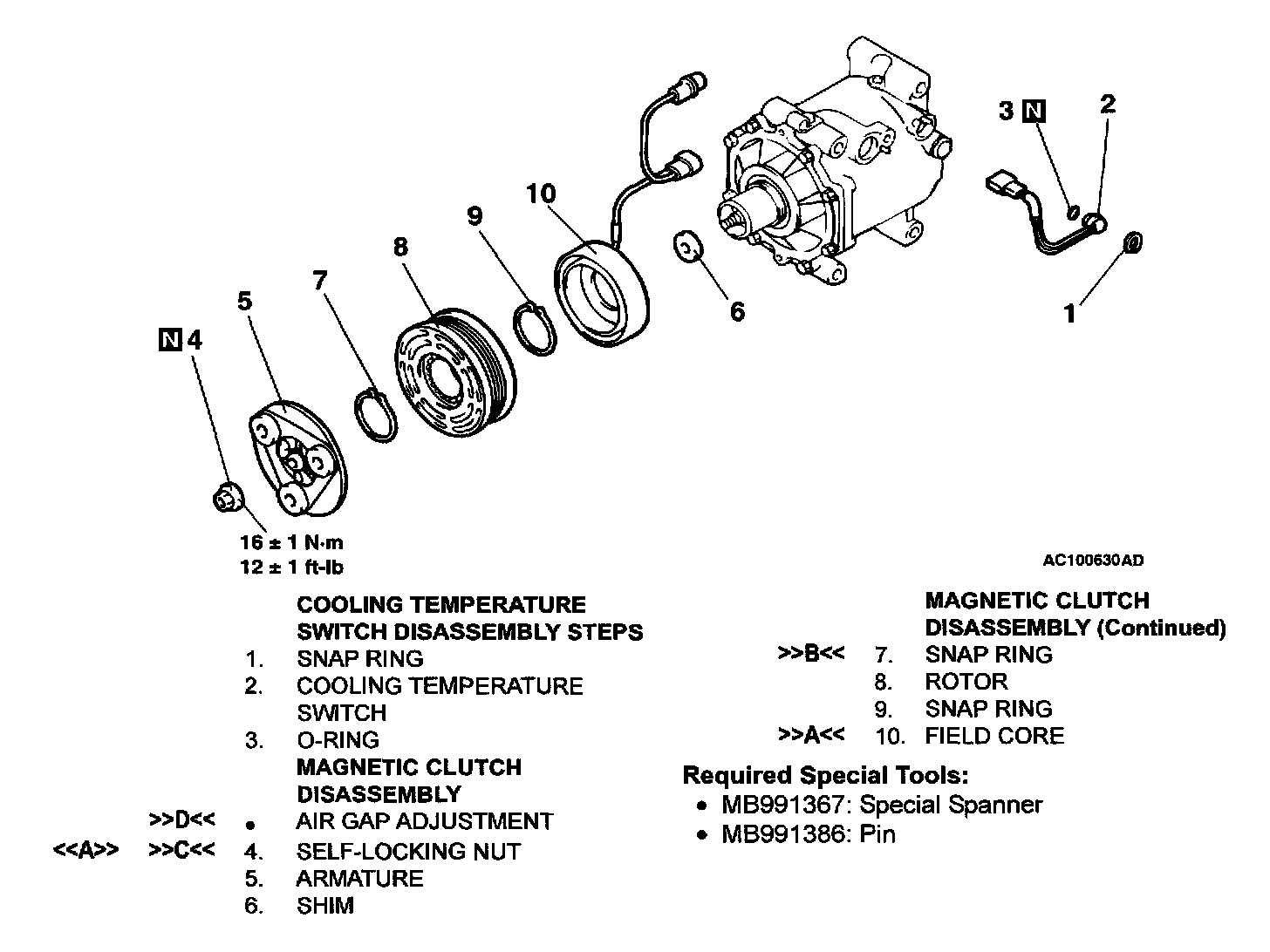 3 N
2
10
9
8
7
5
N 4
6
1
16 ± 1 N·m
12 ± 1 ft-lb
AC100630AD

COOLING TEMPERATURE SWITCH DISASSEMBLY STEPS
1. SNAP RING
2. COOLING TEMPERATURE SWITCH
3. O-RING
MAGNETIC CLUTCH DISASSEMBLY
>>D<< • AIR GAP ADJUSTMENT
<<A>> >>C<< 4. SELF-LOCKING NUT
5. ARMATURE
6. SHIM

MAGNETIC CLUTCH DISASSEMBLY (Continued)
>>B<< 7. SNAP RING
8. ROTOR
9. SNAP RING
>>A<< 10. FIELD CORE

Required Special Tools:
• MB991367: Special Spanner
• MB991386: Pin