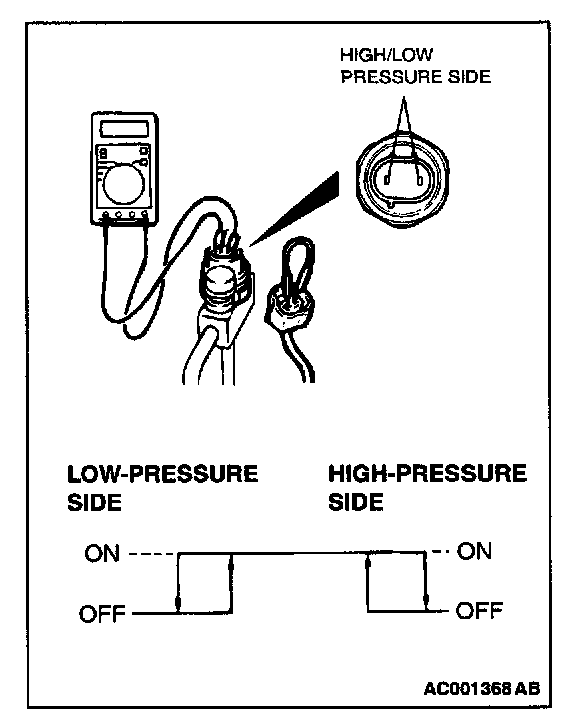 HIGH/LOW PRESSURE SIDE

LOW-PRESSURE SIDE

HIGH-PRESSURE SIDE

ON

ON

OFF

OFF

AC001368 AB