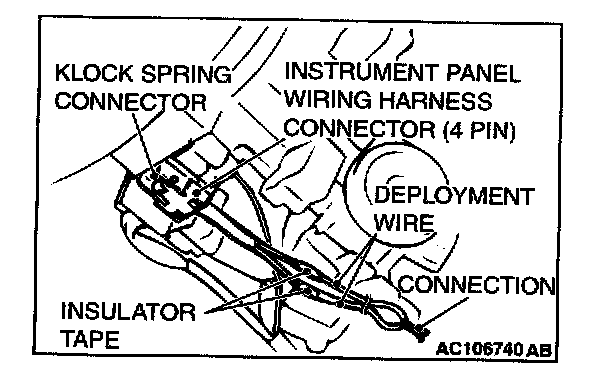 KLOCK SPRING CONNECTOR

INSTRUMENT PANEL WIRING HARNESS CONNECTOR (4 PIN)

DEPLOYMENT WIRE

CONNECTION

INSULATOR TAPE

AC106740 AB