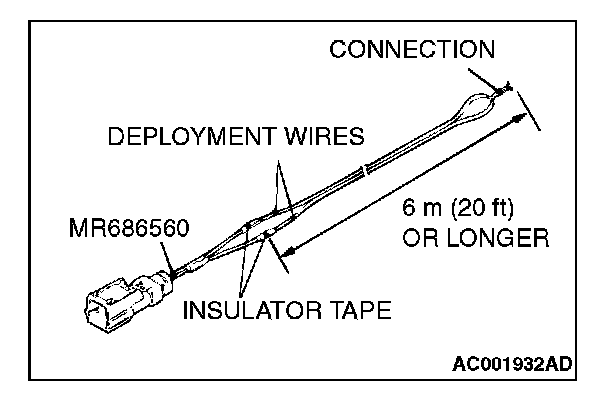 CONNECTION

DEPLOYMENT WIRES

6 m (20 ft) OR LONGER

MR686560

INSULATOR TAPE

AC001932AD