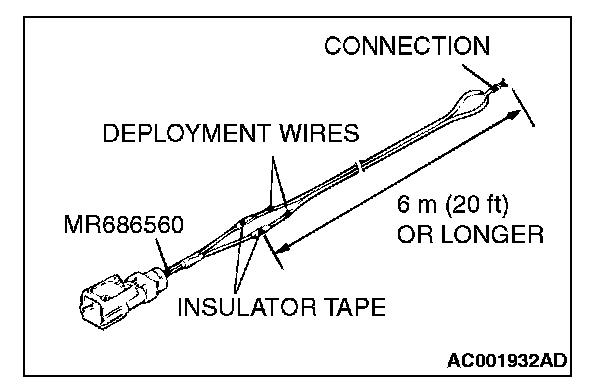 CONNECTION

DEPLOYMENT WIRES

6 m (20 ft) OR LONGER

MR686560

INSULATOR TAPE

AC001932AD