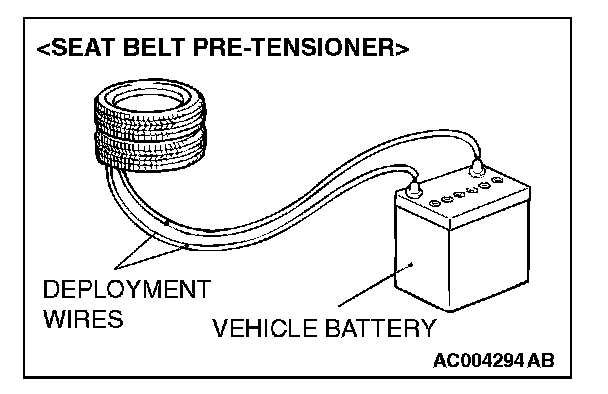 <SEAT BELT PRE-TENSIONER>

DEPLOYMENT WIRES

VEHICLE BATTERY

AC004294 AB