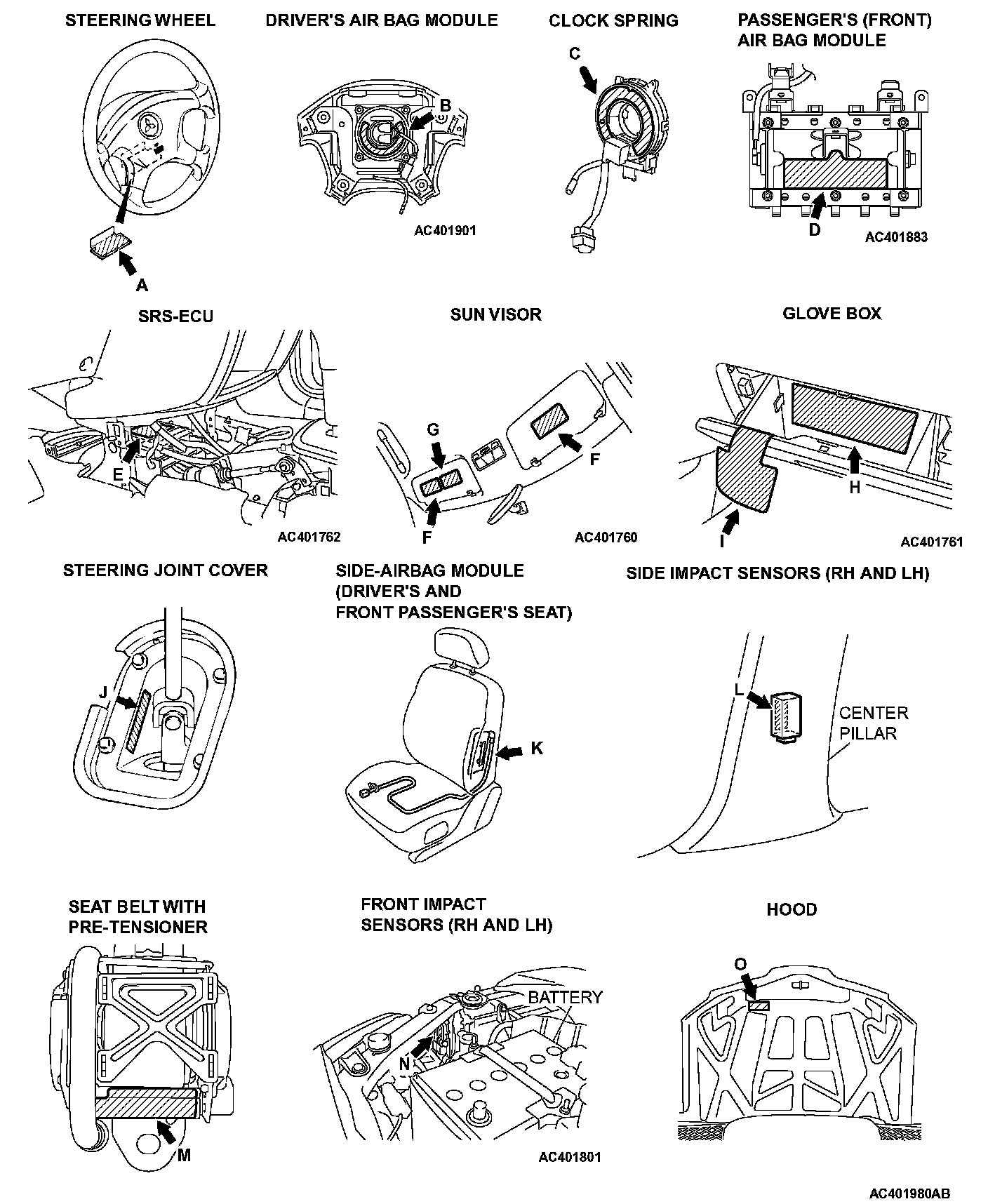 STEERING WHEEL

A

DRIVER'S AIR BAG MODULE

B

AC401901

CLOCK SPRING

C

PASSENGER'S (FRONT) AIR BAG MODULE

D

AC401883

SRS-ECU

E

AC401762

SUN VISOR

G

F

F

AC401760

GLOVE BOX

H

I

AC401761

STEERING JOINT COVER

J

SIDE-AIRBAG MODULE (DRIVER'S AND FRONT PASSENGER'S SEAT)

K

SIDE IMPACT SENSORS (RH AND LH)

L

CENTER PILLAR

SEAT BELT WITH PRE-TENSIONER

M

FRONT IMPACT SENSORS (RH AND LH)

BATTERY

N

AC401801

HOOD

O

AC401980AB