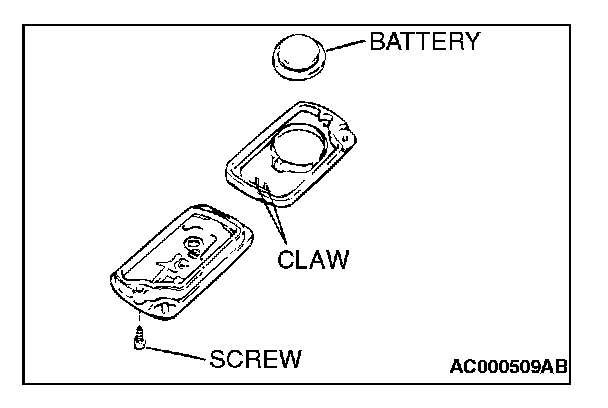 BATTERY
CLAW
SCREW
AC000509AB