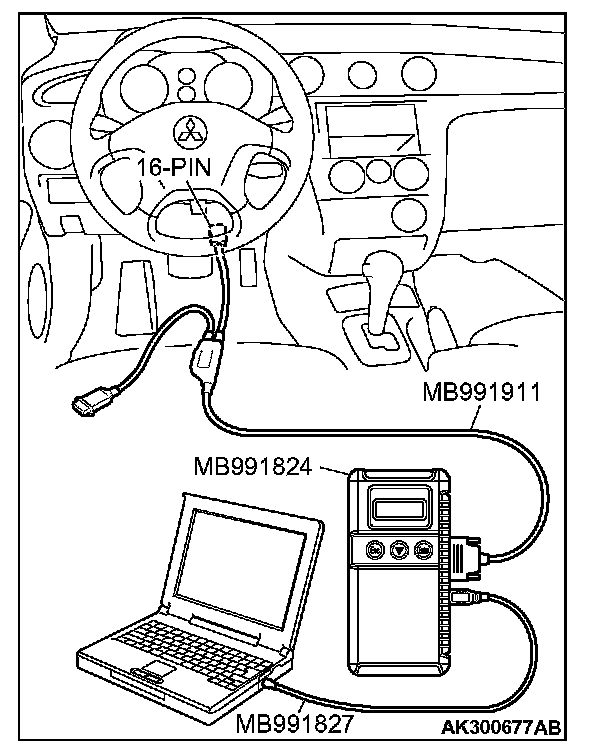 16-PIN

MB991911

MB991824

MB991827

AK300677AB