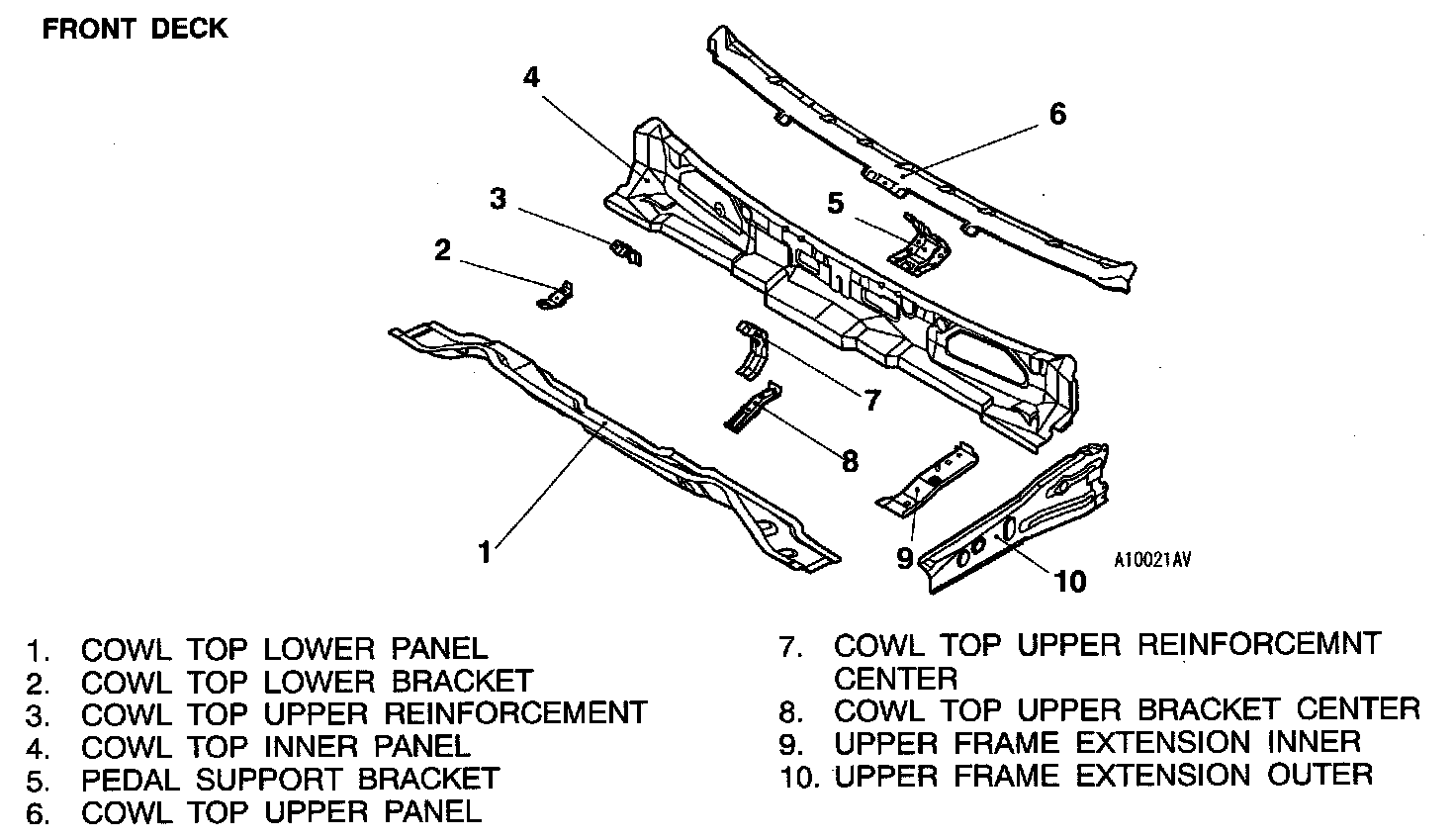 FRONT DECK

4
6
3
5
2
7
8
1
9
10
A10021AV

1. COWL TOP LOWER PANEL
2. COWL TOP LOWER BRACKET
3. COWL TOP UPPER REINFORCEMENT
4. COWL TOP INNER PANEL
5. PEDAL SUPPORT BRACKET
6. COWL TOP UPPER PANEL

7. COWL TOP UPPER REINFORCEMNT CENTER
8. COWL TOP UPPER BRACKET CENTER
9. UPPER FRAME EXTENSION INNER
10. UPPER FRAME EXTENSION OUTER