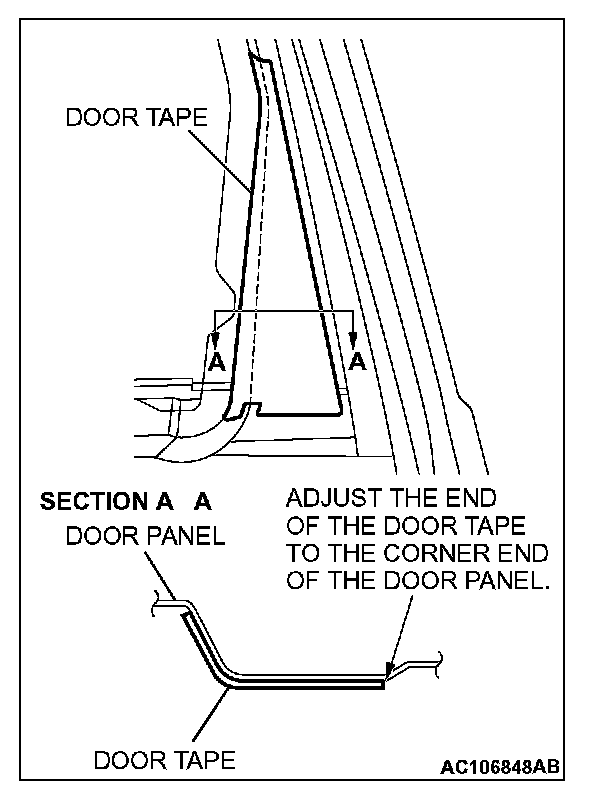 DOOR TAPE

A

A

SECTION A A

DOOR PANEL

ADJUST THE END OF THE DOOR TAPE TO THE CORNER END OF THE DOOR PANEL.

DOOR TAPE

AC106848AB