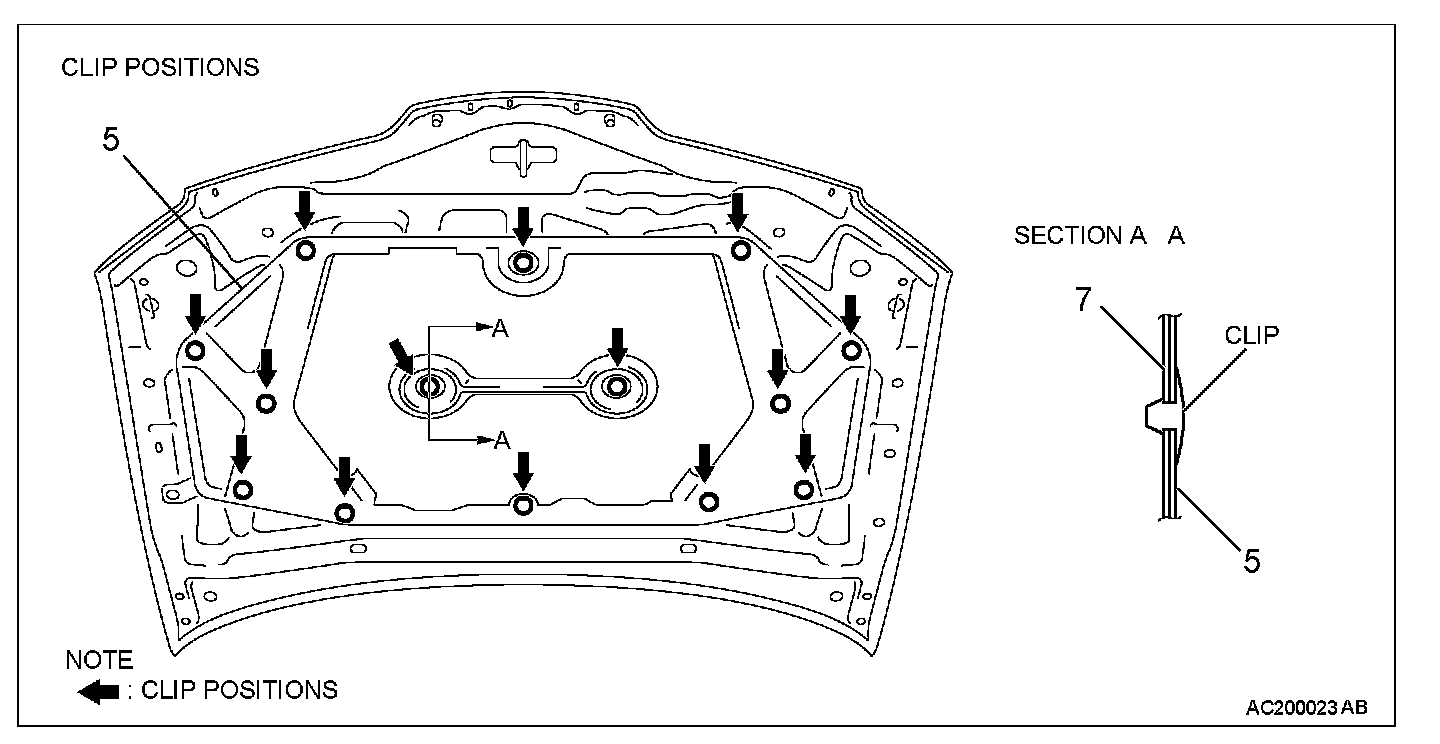 CLIP POSITIONS

5

A

A

SECTION A A

7

CLIP

5

NOTE

: CLIP POSITIONS

AC200023 AB