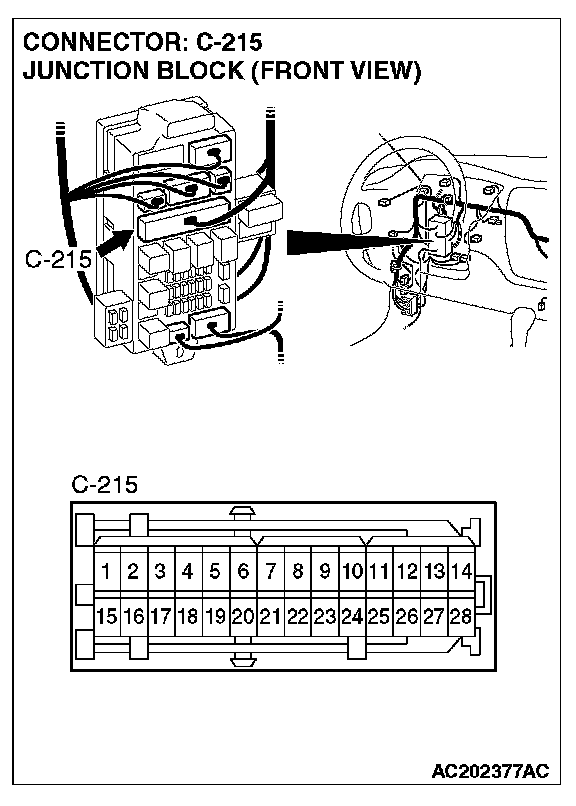 CONNECTOR: C-215
JUNCTION BLOCK (FRONT VIEW)

C-215

C-215

| 1 | 2 | 3 | 4 | 5 | 6 | 7 | 8 | 9 | 10 | 11 | 12 | 13 | 14 |
|---|---|---|---|---|---|---|---|---|---|---|---|---|---|
| 15 | 16 | 17 | 18 | 19 | 20 | 21 | 22 | 23 | 24 | 25 | 26 | 27 | 28 |

AC202377AC