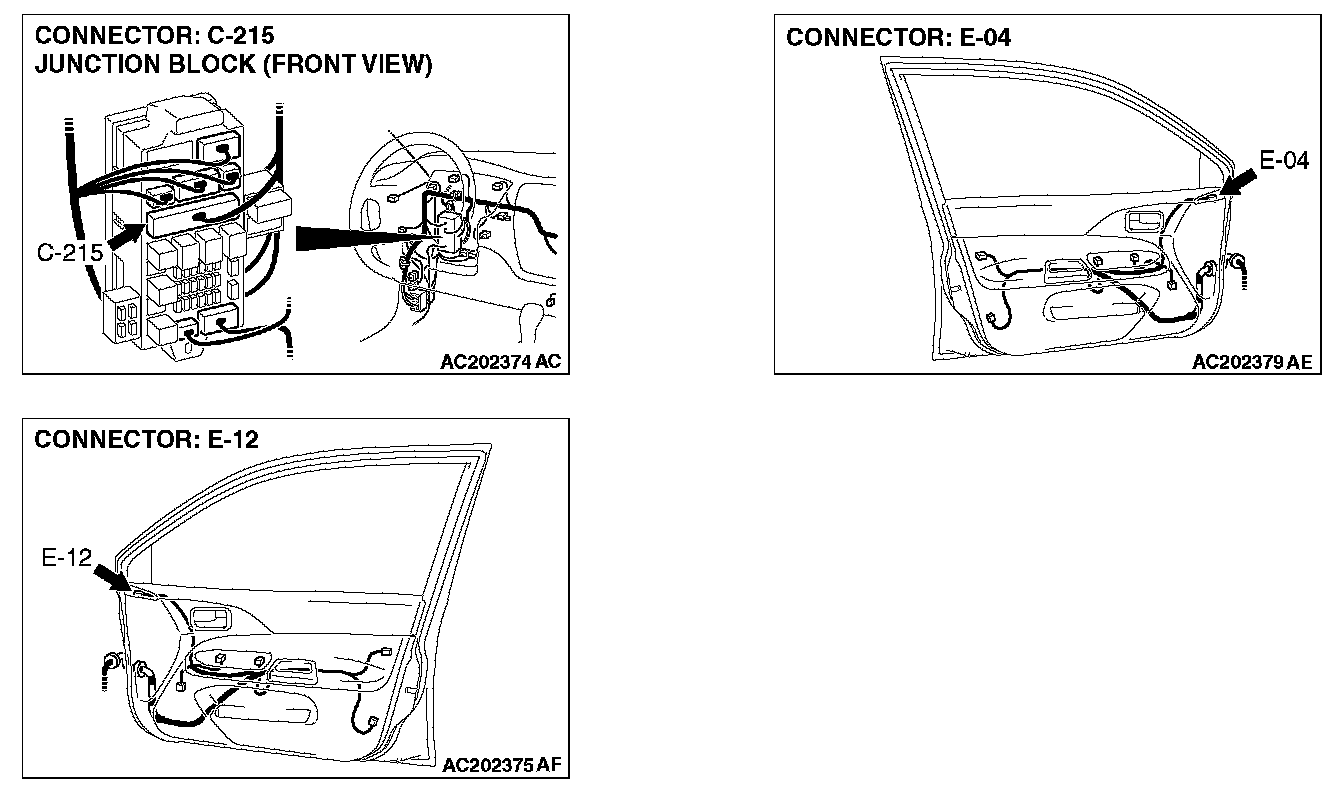 CONNECTOR: C-215
JUNCTION BLOCK (FRONT VIEW)

C-215

AC202374 AC

CONNECTOR: E-04

E-04

AC202379 AE

CONNECTOR: E-12

E-12

AC202375 AF