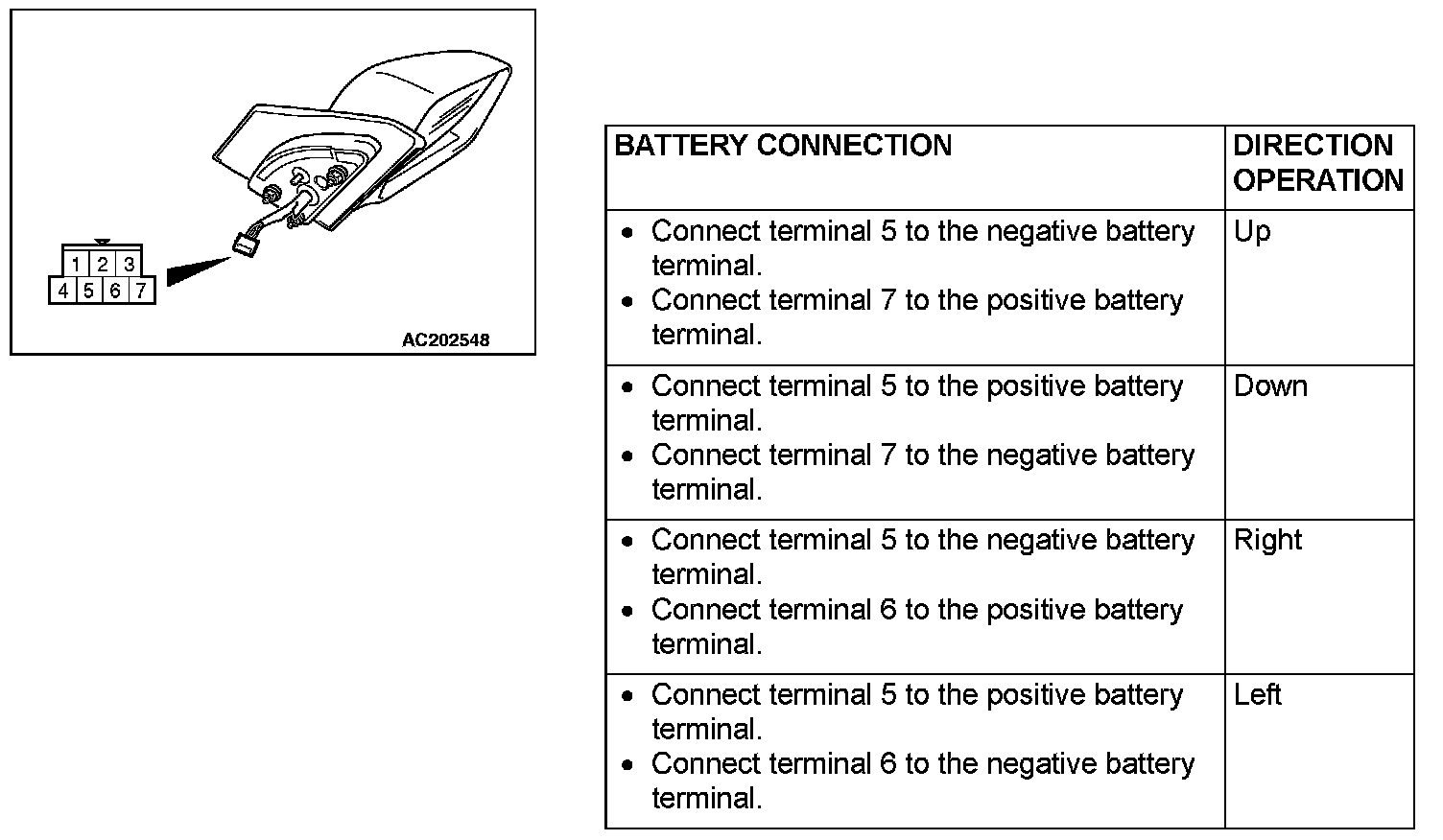 1 2 3
4 5 6 7

AC202548

| BATTERY CONNECTION | DIRECTION OPERATION |
|---|---|
| • Connect terminal 5 to the negative battery terminal. • Connect terminal 7 to the positive battery terminal. | Up |
| • Connect terminal 5 to the positive battery terminal. • Connect terminal 7 to the negative battery terminal. | Down |
| • Connect terminal 5 to the negative battery terminal. • Connect terminal 6 to the positive battery terminal. | Right |
| • Connect terminal 5 to the positive battery terminal. • Connect terminal 6 to the negative battery terminal. | Left |