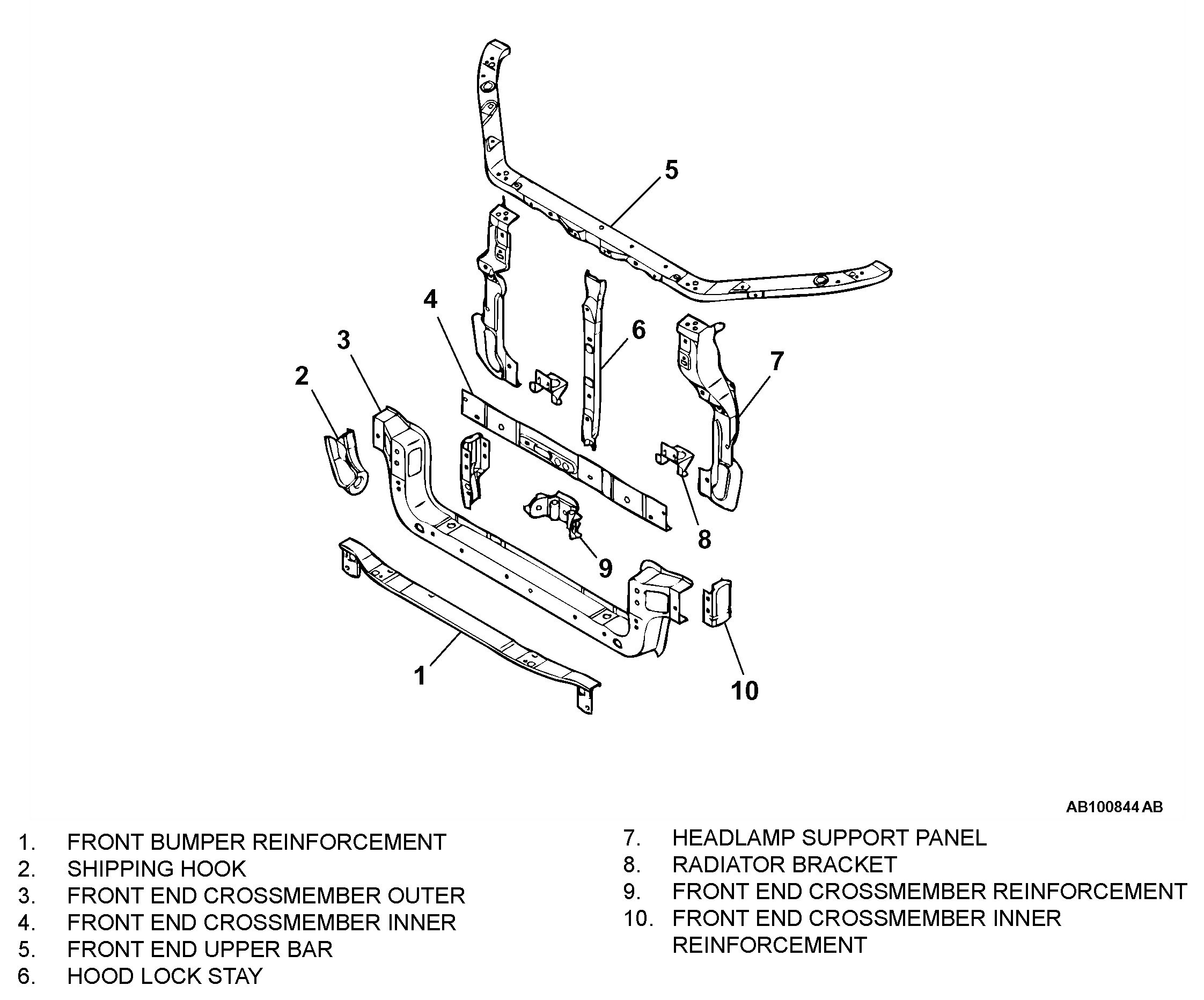 5

4

6

3

7

2

8

9

1

10

AB100844 AB

1. FRONT BUMPER REINFORCEMENT
2. SHIPPING HOOK
3. FRONT END CROSSMEMBER OUTER
4. FRONT END CROSSMEMBER INNER
5. FRONT END UPPER BAR
6. HOOD LOCK STAY

7. HEADLAMP SUPPORT PANEL
8. RADIATOR BRACKET
9. FRONT END CROSSMEMBER REINFORCEMENT
10. FRONT END CROSSMEMBER INNER REINFORCEMENT