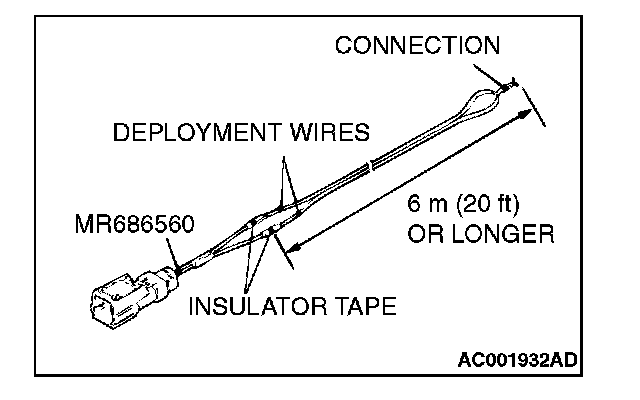 CONNECTION

DEPLOYMENT WIRES

6 m (20 ft) OR LONGER

MR686560

INSULATOR TAPE

AC001932AD