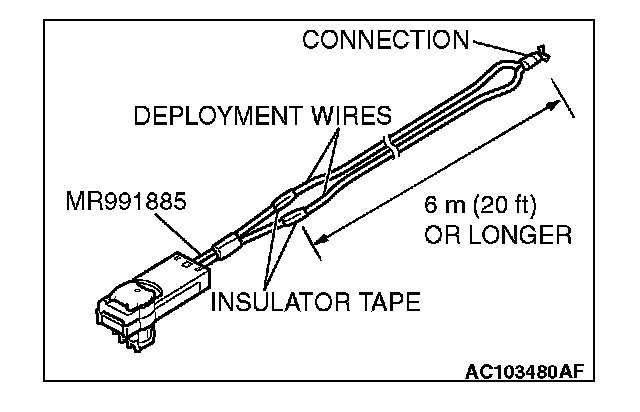 CONNECTION

DEPLOYMENT WIRES

MR991885

6 m (20 ft) OR LONGER

INSULATOR TAPE

AC103480AF