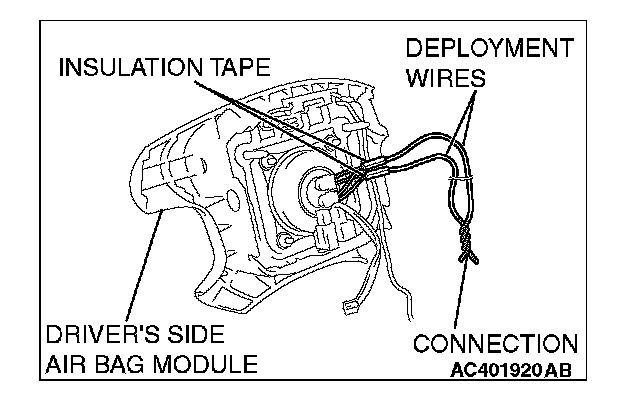 INSULATION TAPE

DEPLOYMENT WIRES

DRIVER'S SIDE AIR BAG MODULE

CONNECTION

AC401920AB