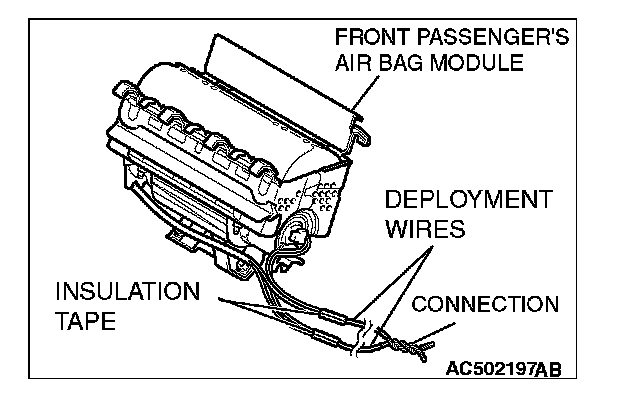 FRONT PASSENGER'S AIR BAG MODULE

DEPLOYMENT WIRES

INSULATION TAPE

CONNECTION

AC502197AB