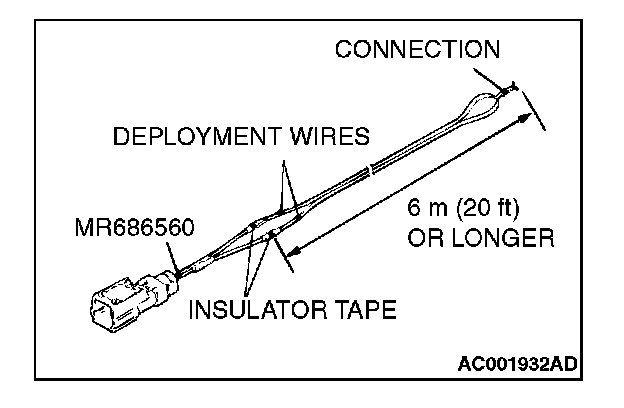 CONNECTION

DEPLOYMENT WIRES

6 m (20 ft) OR LONGER

MR686560

INSULATOR TAPE

AC001932AD