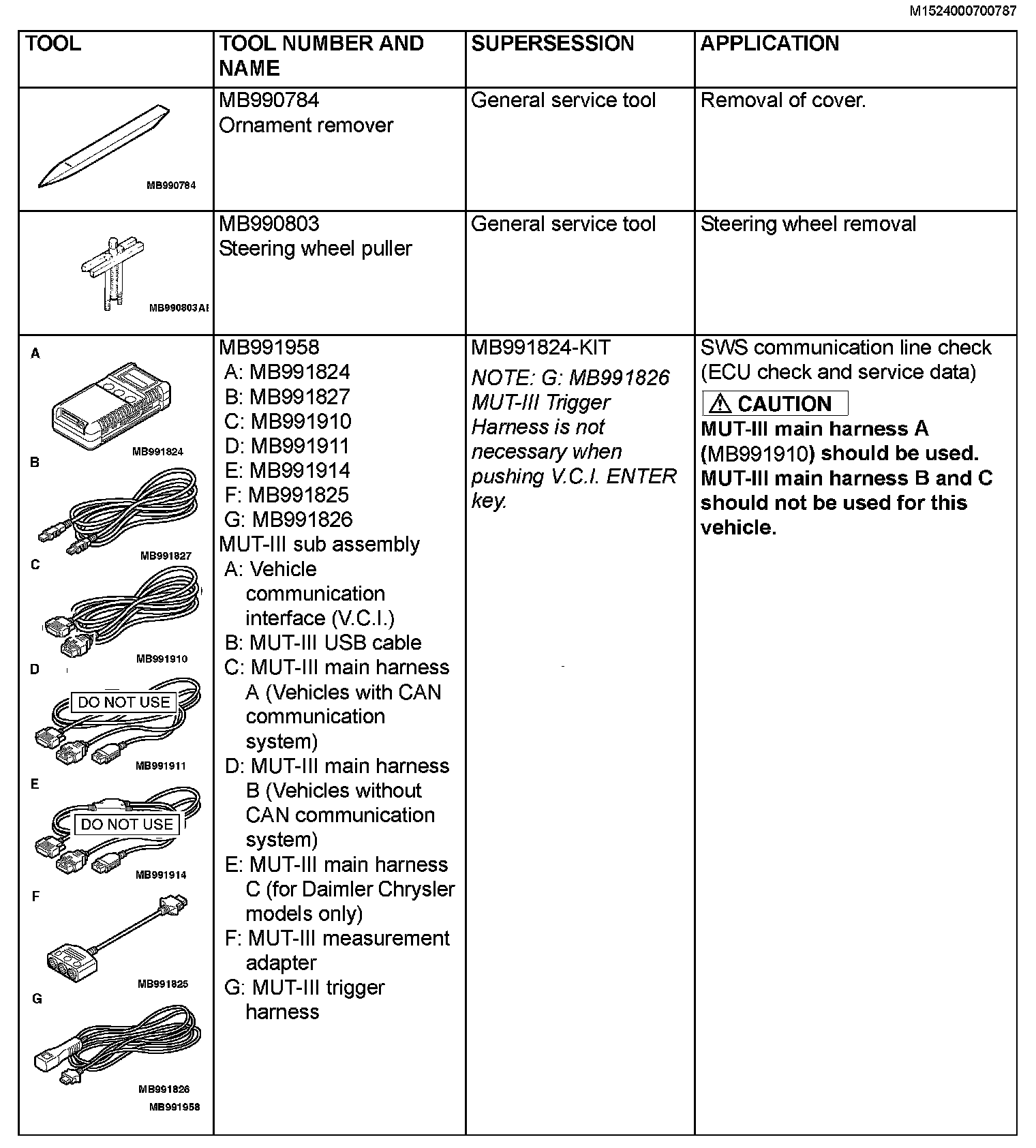 M1524000700787

| TOOL | TOOL NUMBER AND NAME | SUPERSESSION | APPLICATION |
|---|---|---|---|
| MB990784 | MB990784 Ornament remover | General service tool | Removal of cover. |
| MB990803AI | MB990803 Steering wheel puller | General service tool | Steering wheel removal |
| A MB991824 B MB991827 C MB991910 D DO NOT USE MB991911 E DO NOT USE MB991914 F MB991825 G MB991826 MB991958 | MB991958 A: MB991824 B: MB991827 C: MB991910 D: MB991911 E: MB991914 F: MB991825 G: MB991826 MUT-III sub assembly A: Vehicle communication interface (V.C.I.) B: MUT-III USB cable C: MUT-III main harness A (Vehicles with CAN communication system) D: MUT-III main harness B (Vehicles without CAN communication system) E: MUT-III main harness C (for Daimler Chrysler models only) F: MUT-III measurement adapter G: MUT-III trigger harness | MB991824-KIT NOTE: G: MB991826 MUT-III Trigger Harness is not necessary when pushing V.C.I. ENTER key. | SWS communication line check (ECU check and service data) CAUTION MUT-III main harness A (MB991910) should be used. MUT-III main harness B and C should not be used for this vehicle. |