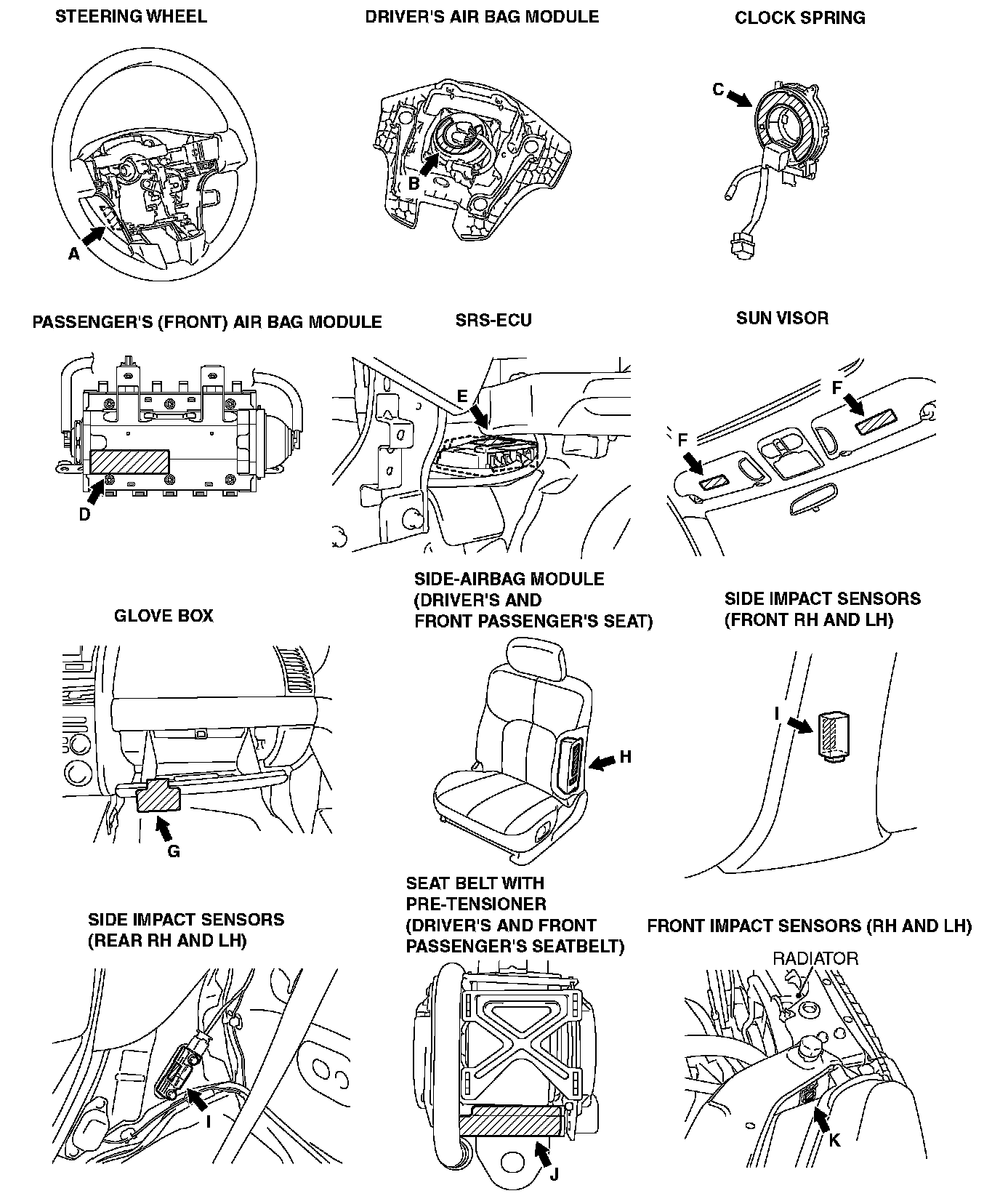 STEERING WHEEL

A

DRIVER'S AIR BAG MODULE

B

CLOCK SPRING

C

PASSENGER'S (FRONT) AIR BAG MODULE

D

SRS-ECU

E

SUN VISOR

F

F

GLOVE BOX

G

SIDE-AIRBAG MODULE (DRIVER'S AND FRONT PASSENGER'S SEAT)

H

SIDE IMPACT SENSORS (FRONT RH AND LH)

I

SIDE IMPACT SENSORS (REAR RH AND LH)

I

SEAT BELT WITH PRE-TENSIONER (DRIVER'S AND FRONT PASSENGER'S SEATBELT)

J

FRONT IMPACT SENSORS (RH AND LH)

RADIATOR

K