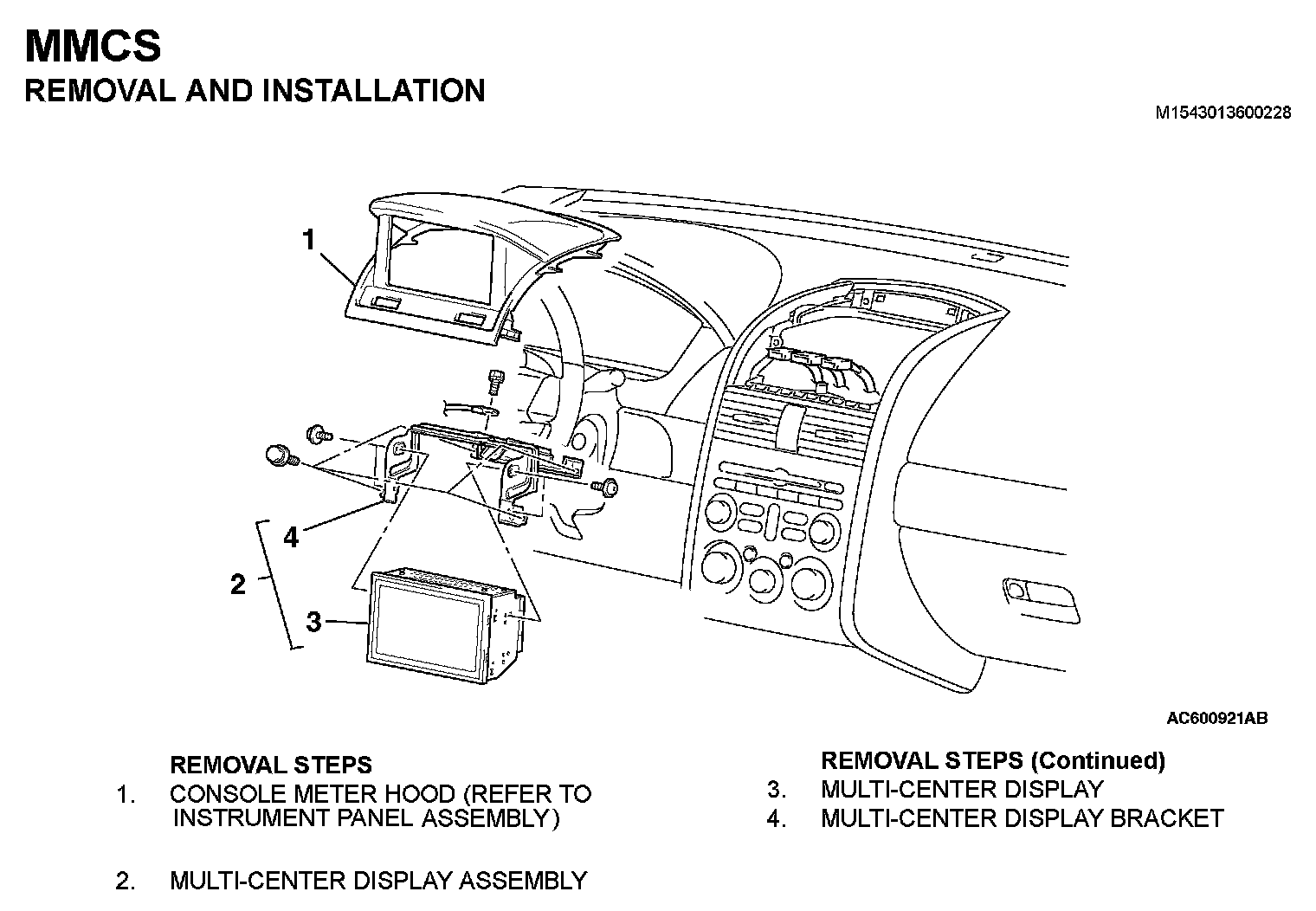 MMCS
REMOVAL AND INSTALLATION

M1543013600228

1

4

2

3

AC600921AB

REMOVAL STEPS
1. CONSOLE METER HOOD (REFER TO INSTRUMENT PANEL ASSEMBLY)

2. MULTI-CENTER DISPLAY ASSEMBLY

REMOVAL STEPS (Continued)
3. MULTI-CENTER DISPLAY
4. MULTI-CENTER DISPLAY BRACKET