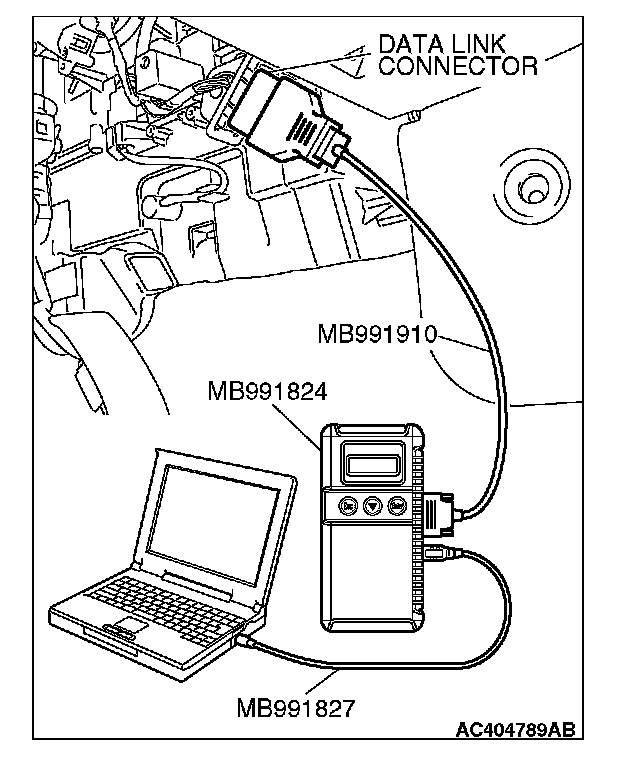 DATA LINK CONNECTOR

MB991910

MB991824

MB991827

AC404789AB