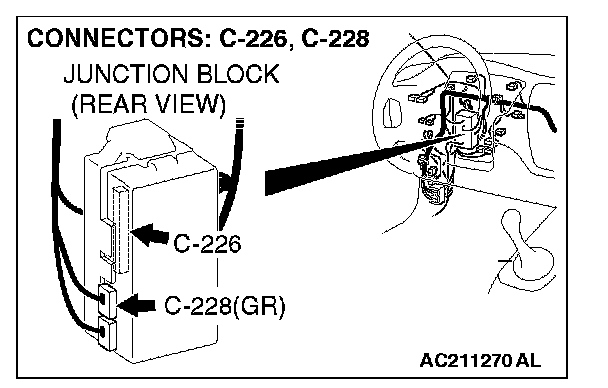 CONNECTORS: C-226, C-228

JUNCTION BLOCK
(REAR VIEW)

C-226

C-228(GR)

AC211270 AL