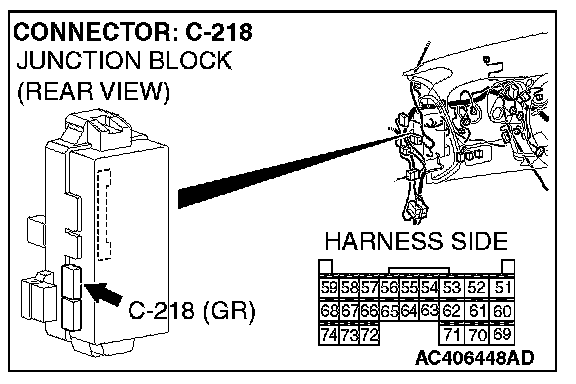 CONNECTOR: C-218
JUNCTION BLOCK
(REAR VIEW)

C-218 (GR)

HARNESS SIDE

| 59 | 58 | 57 | 56 | 55 | 54 | 53 | 52 | 51 |
|---|---|---|---|---|---|---|---|---|
| 68 | 67 | 66 | 65 | 64 | 63 | 62 | 61 | 60 |
| 74 | 73 | 72 | | | | 71 | 70 | 69 |

AC406448AD