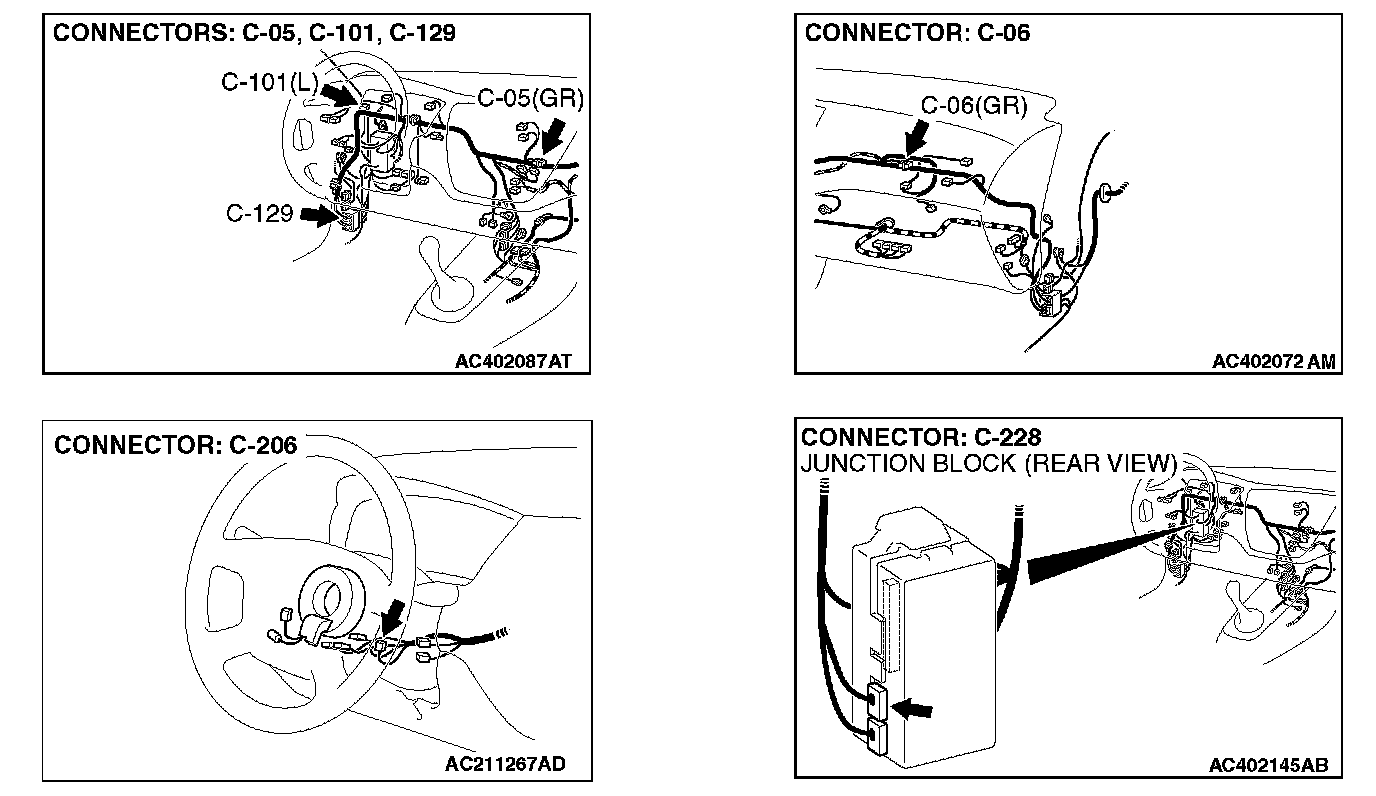 CONNECTORS: C-05, C-101, C-129

C-101(L)

C-05(GR)

C-129

AC402087AT

CONNECTOR: C-06

C-06(GR)

AC402072 AM

CONNECTOR: C-206

AC211267AD

CONNECTOR: C-228
JUNCTION BLOCK (REAR VIEW)

AC402145AB