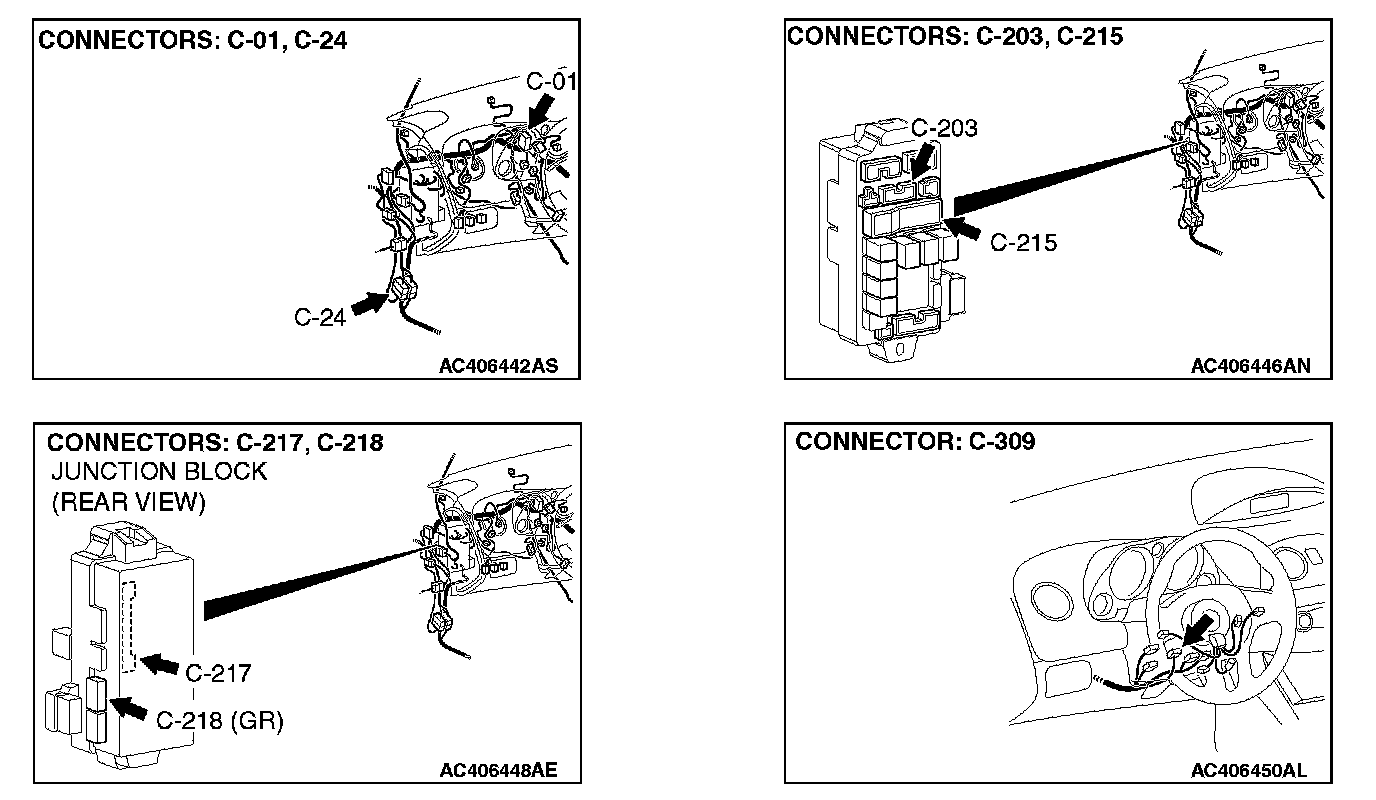 CONNECTORS: C-01, C-24

C-01

C-24

AC406442AS

CONNECTORS: C-203, C-215

C-203

C-215

AC406446AN

CONNECTORS: C-217, C-218
JUNCTION BLOCK
(REAR VIEW)

C-217

C-218 (GR)

AC406448AE

CONNECTOR: C-309

AC406450AL