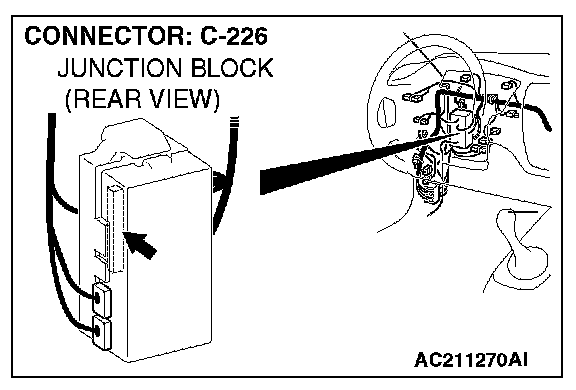 CONNECTOR: C-226
JUNCTION BLOCK
(REAR VIEW)

AC211270AI