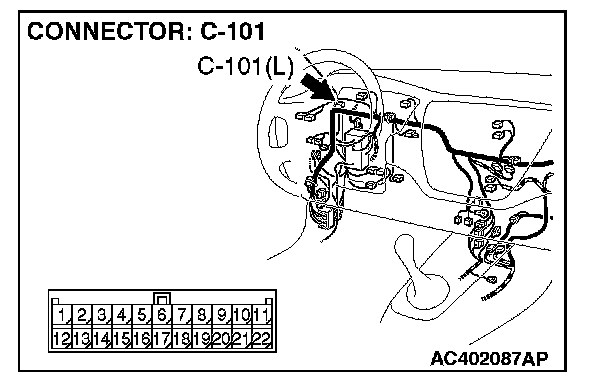 CONNECTOR: C-101

C-101(L)

| 1 | 2 | 3 | 4 | 5 | 6 | 7 | 8 | 9 | 10 | 11 |
|---|---|---|---|---|---|---|---|---|---|---|
| 12 | 13 | 14 | 15 | 16 | 17 | 18 | 19 | 20 | 21 | 22 |

AC402087AP