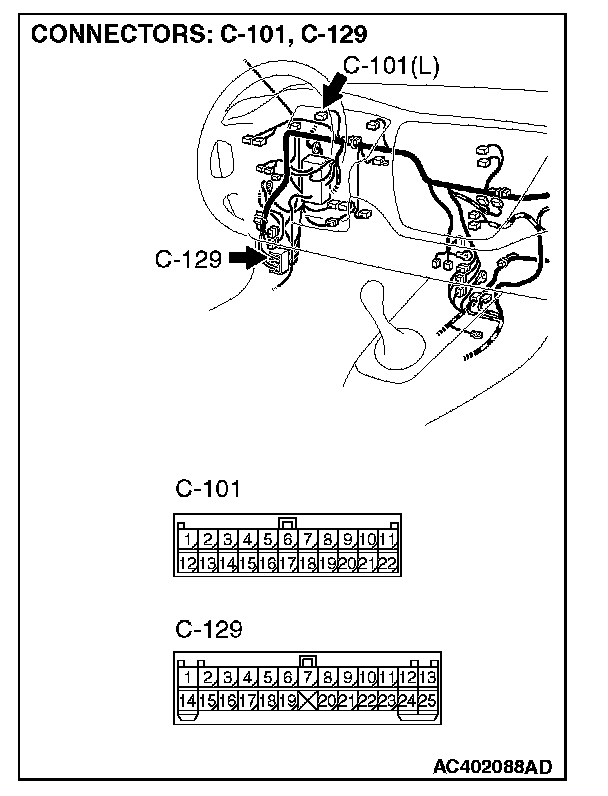 CONNECTORS: C-101, C-129

C-101(L)

C-129

C-101

| 1 | 2 | 3 | 4 | 5 | 6 | 7 | 8 | 9 | 10 | 11 |
|---|---|---|---|---|---|---|---|---|---|---|
| 12 | 13 | 14 | 15 | 16 | 17 | 18 | 19 | 20 | 21 | 22 |

C-129

| 1 | 2 | 3 | 4 | 5 | 6 | 7 | 8 | 9 | 10 | 11 | 12 | 13 |
|---|---|---|---|---|---|---|---|---|---|---|---|---|
| 14 | 15 | 16 | 17 | 18 | 19 | | 20 | 21 | 22 | 23 | 24 | 25 |

AC402088AD