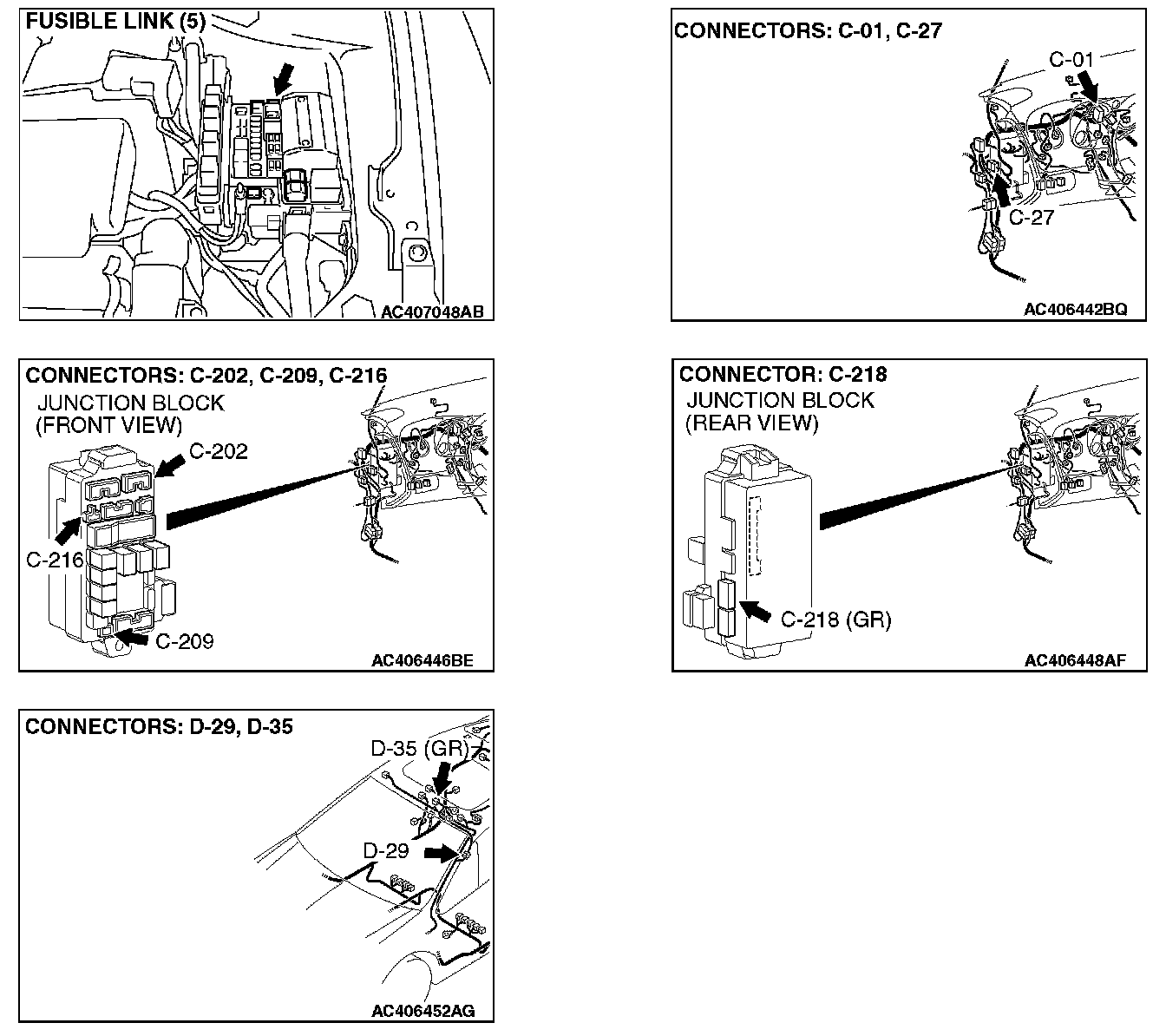 FUSIBLE LINK (5)

AC407048AB

CONNECTORS: C-01, C-27

C-01

C-27

AC406442BQ

CONNECTORS: C-202, C-209, C-216

JUNCTION BLOCK (FRONT VIEW)

C-202

C-216

C-209

AC406446BE

CONNECTOR: C-218

JUNCTION BLOCK (REAR VIEW)

C-218 (GR)

AC406448AF

CONNECTORS: D-29, D-35

D-35 (GR)

D-29

AC406452AG