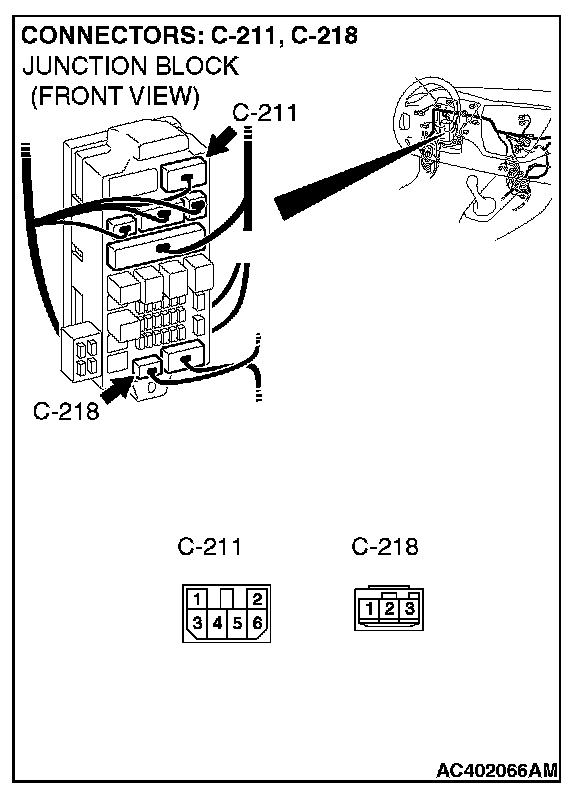 CONNECTORS: C-211, C-218
JUNCTION BLOCK
(FRONT VIEW)

C-211

C-218

C-211

1 2
3 4 5 6

C-218

1 2 3

AC402066AM