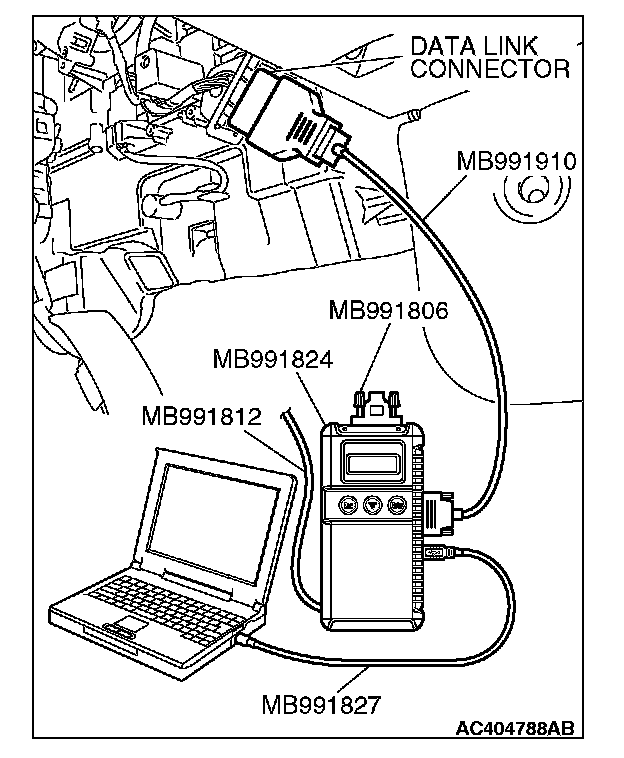 DATA LINK CONNECTOR

MB991910

MB991806

MB991824

MB991812

MB991827

AC404788AB