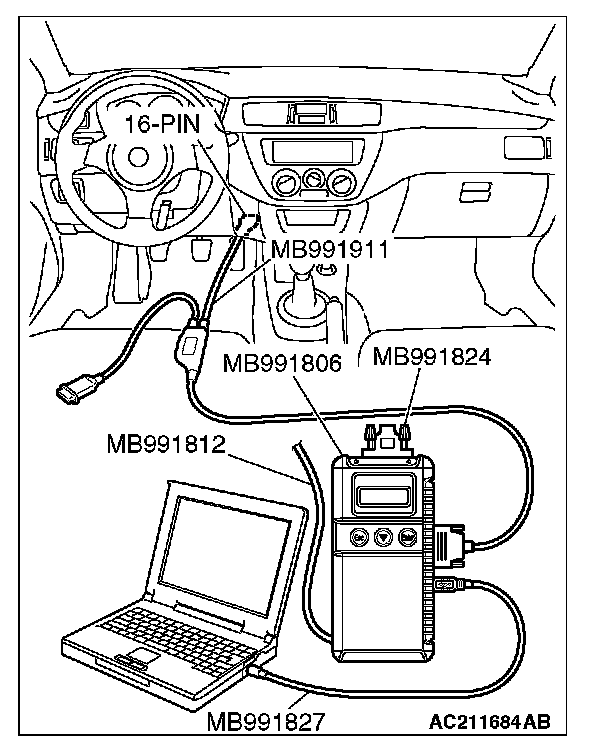 16-PIN

MB991911

MB991806

MB991824

MB991812

MB991827

AC211684AB