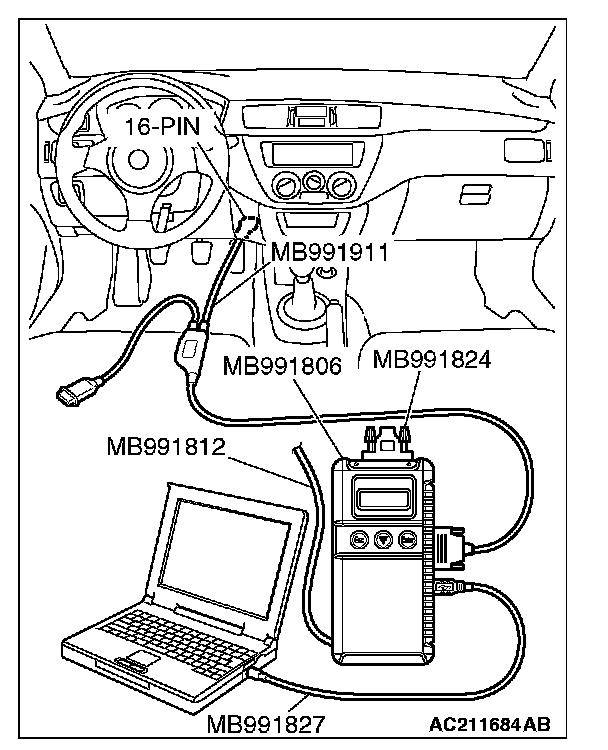 16-PIN

MB991911

MB991806

MB991824

MB991812

MB991827

AC211684AB