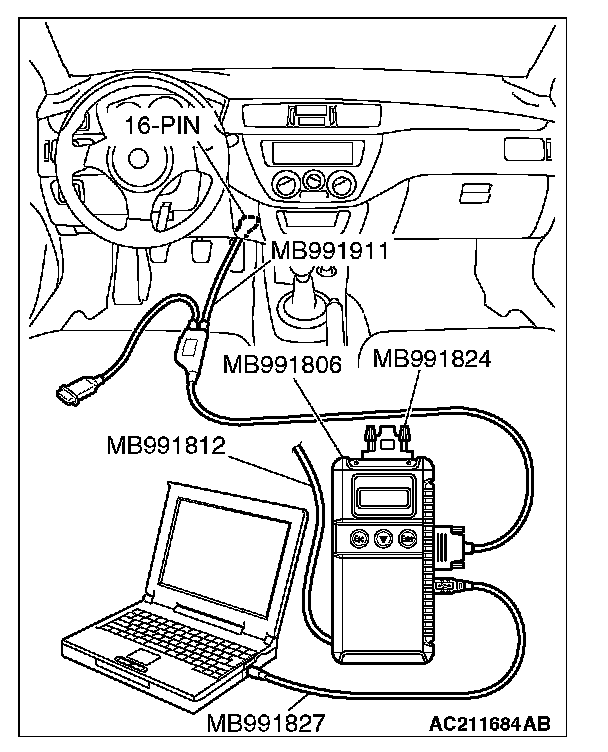 16-PIN
MB991911
MB991806
MB991824
MB991812
MB991827
AC211684AB