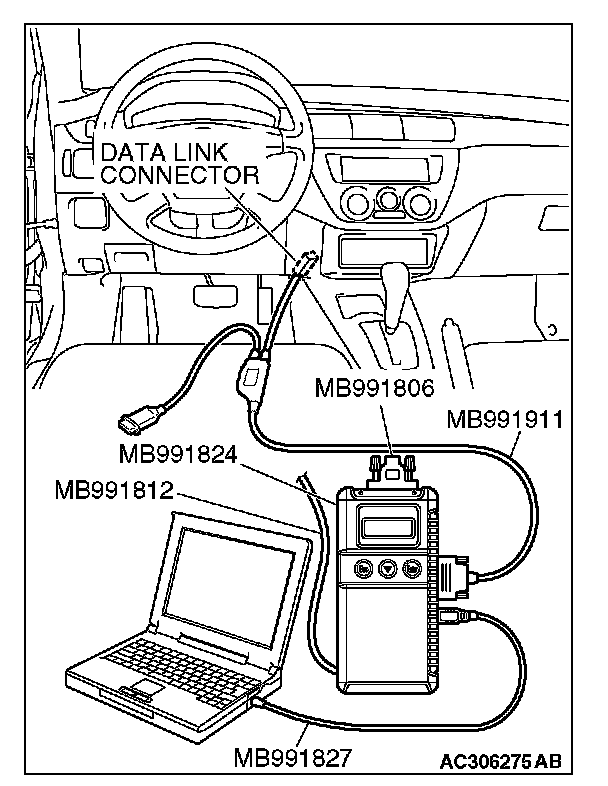 DATA LINK CONNECTOR

MB991806

MB991911

MB991824

MB991812

MB991827

AC306275 AB