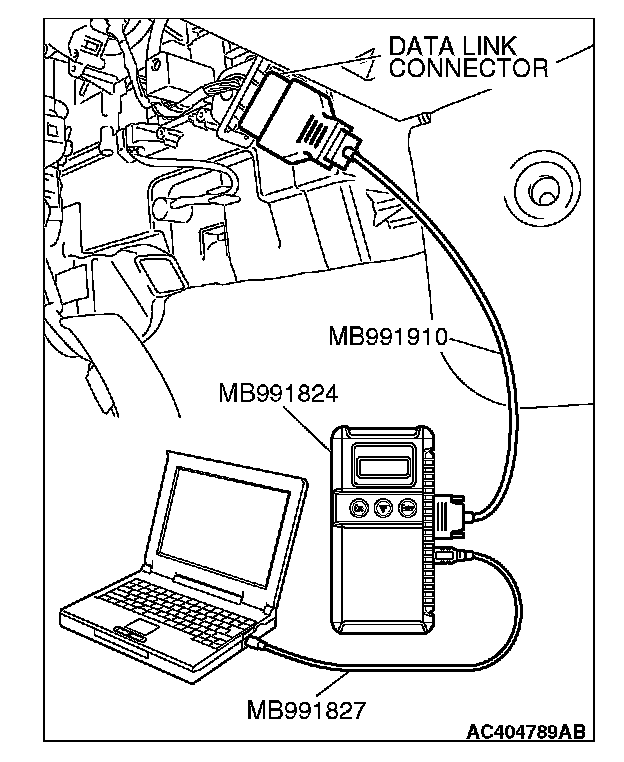 DATA LINK CONNECTOR

MB991910

MB991824

MB991827

AC404789AB